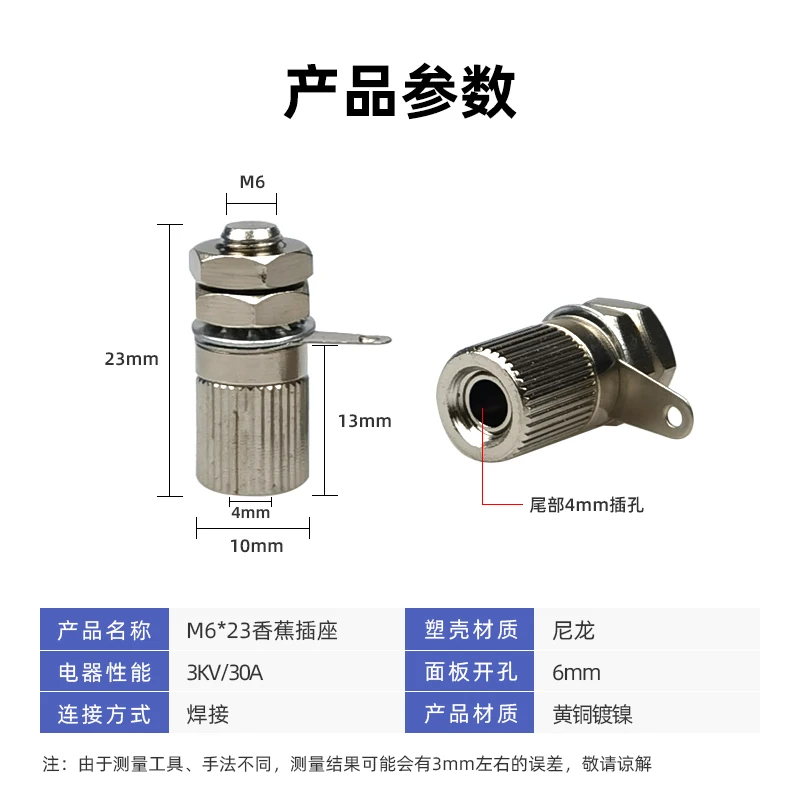 产品参数

M6

23mm

13mm

4mm

10mm

尾部4mm插孔

| 产品名称 | M6*23香蕉插座 | 塑壳材质 | 尼龙 |
|---|---|---|---|
| 电器性能 | 3KV/30A | 面板开孔 | 6mm |
| 连接方式 | 焊接 | 产品材质 | 黄铜镀镍 |

注：由于测量工具、手法不同，测量结果可能会有3mm左右的误差，敬请谅解