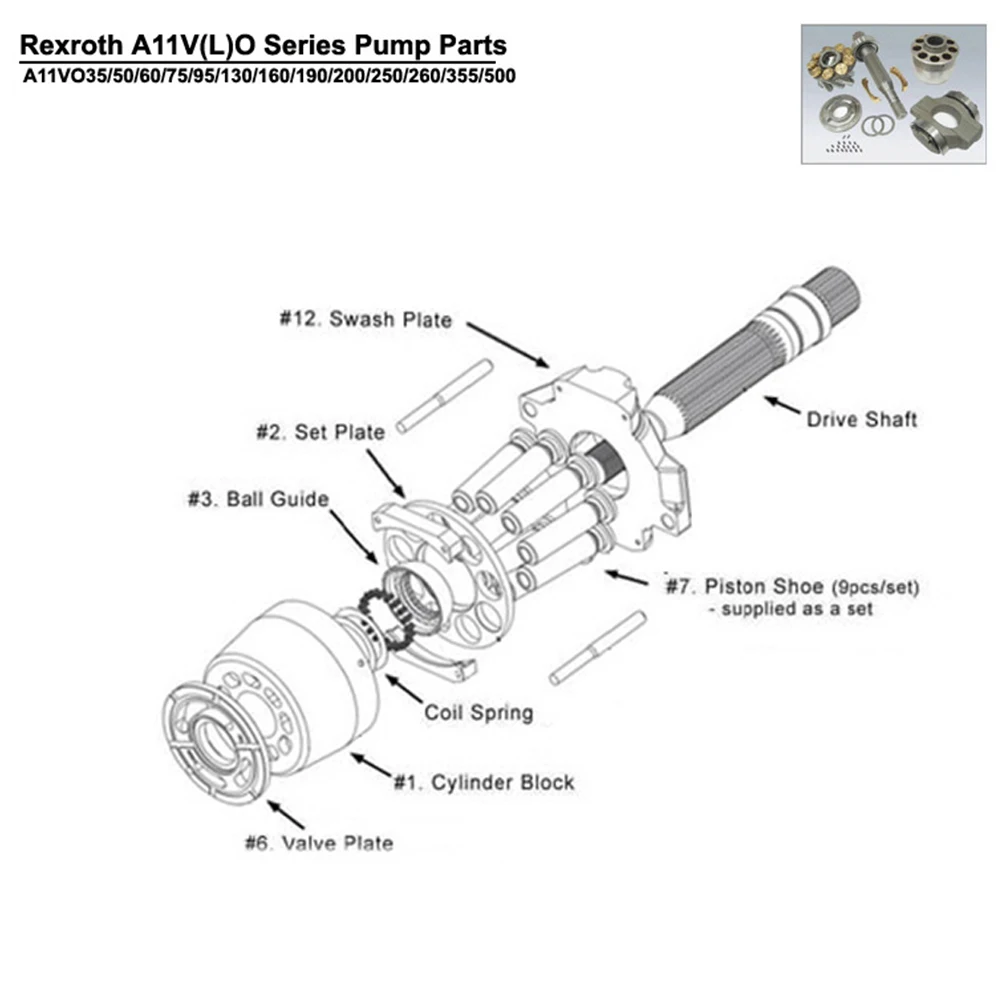 Rexroth A11V(L)O Series Pump Parts
A11VO35/50/60/75/95/130/160/190/200/250/260/355/500

#12. Swash Plate

Drive Shaft

#2. Set Plate

#3. Ball Guide

#7. Piston Shoe (9pcs/set)
- supplied as a set

Coil Spring

#1. Cylinder Block

#6. Valve Plate