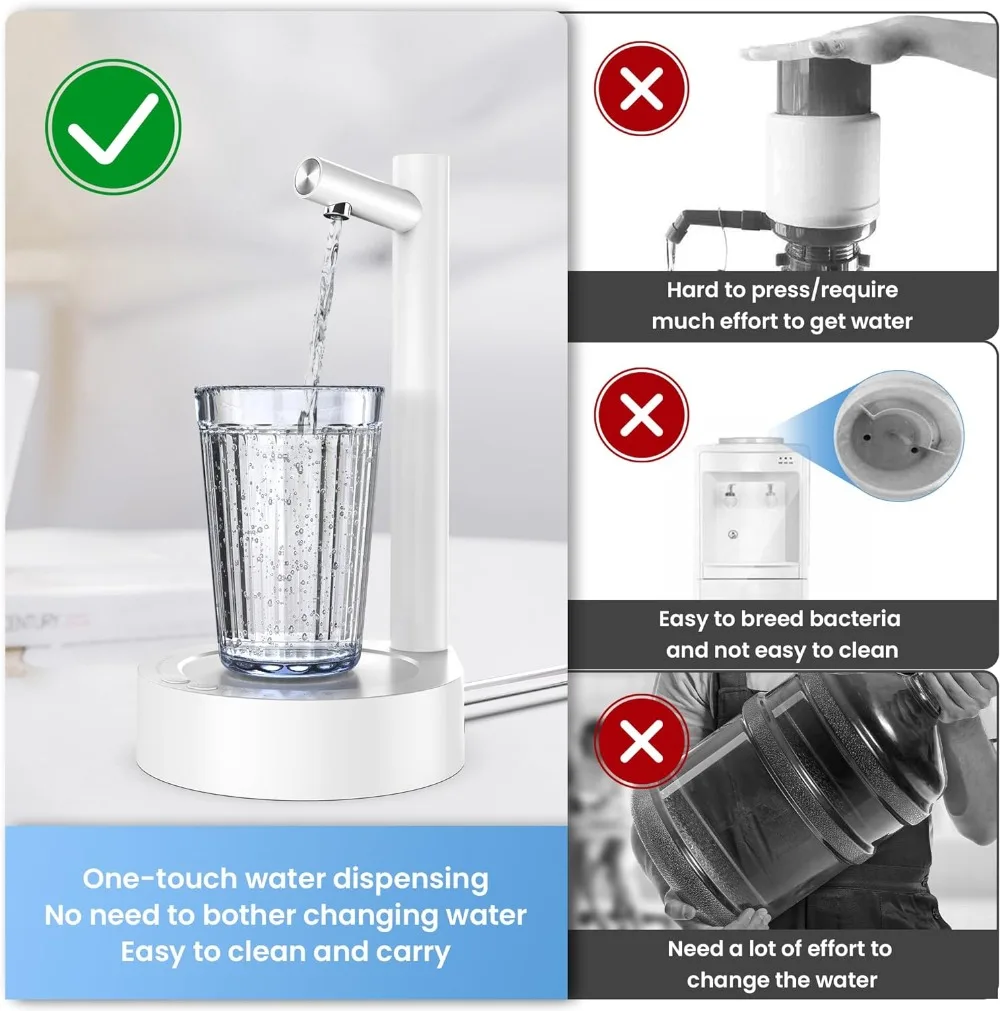 One-touch water dispensing
No need to bother changing water
Easy to clean and carry

Hard to press/require much effort to get water

Easy to breed bacteria and not easy to clean

Need a lot of effort to change the water