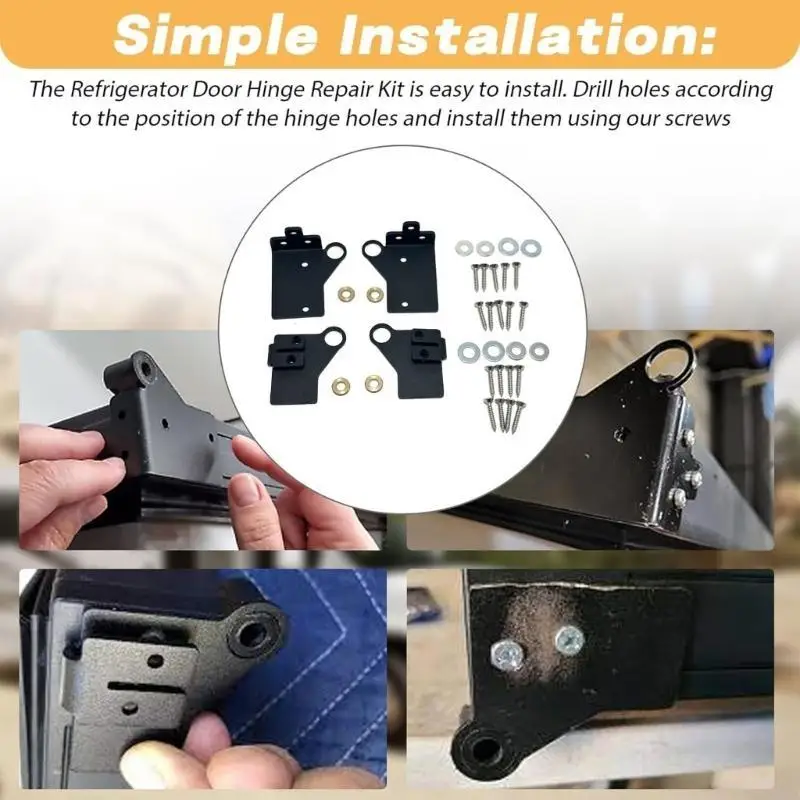 Simple Installation:

The Refrigerator Door Hinge Repair Kit is easy to install. Drill holes according to the position of the hinge holes and install them using our screws