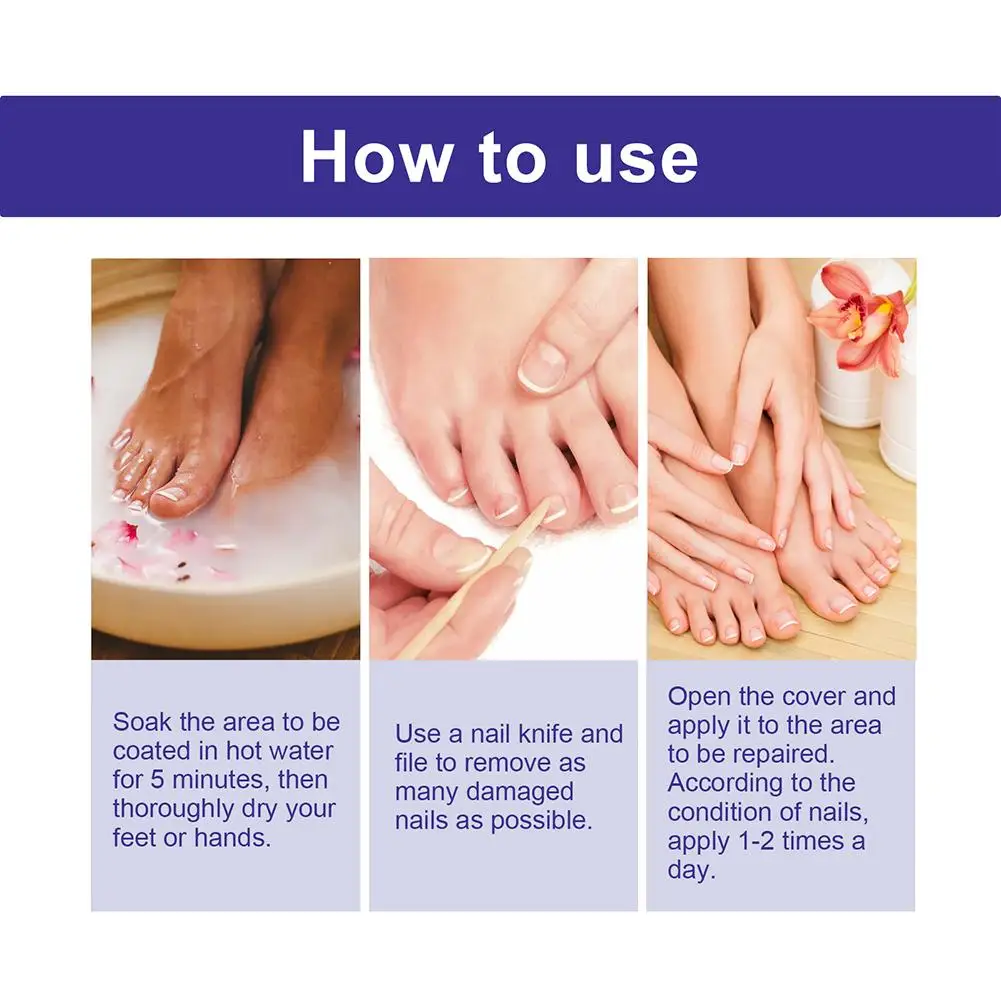 How to use

Soak the area to be coated in hot water for 5 minutes, then thoroughly dry your feet or hands.

Use a nail knife and file to remove as many damaged nails as possible.

Open the cover and apply it to the area to be repaired. According to the condition of nails, apply 1-2 times a day.