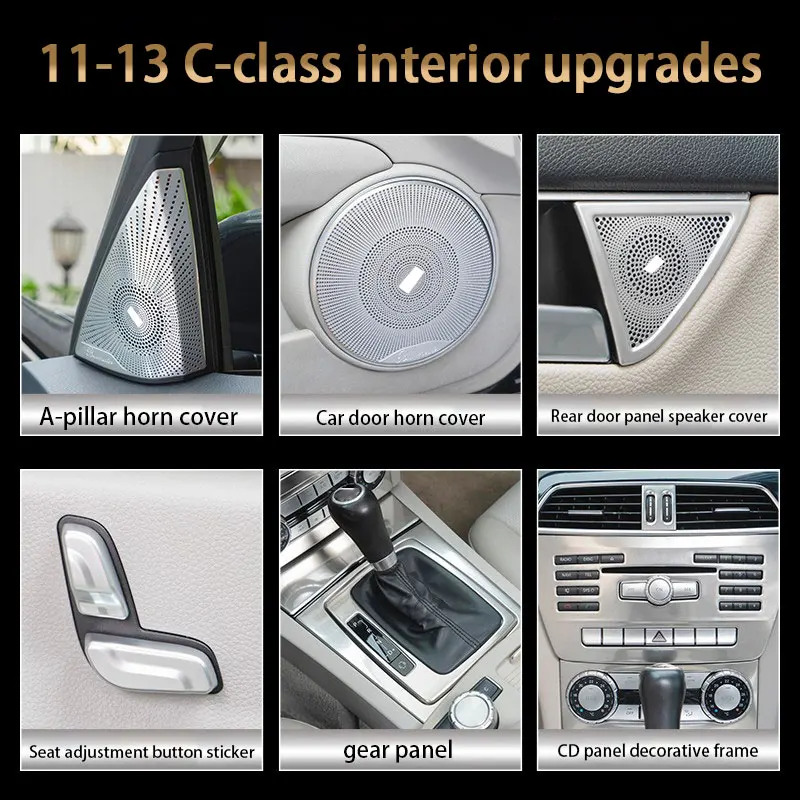 11-13 C-class interior upgrades

A-pillar horn cover

Car door horn cover

Rear door panel speaker cover

Seat adjustment button sticker

gear panel

CD panel decorative frame