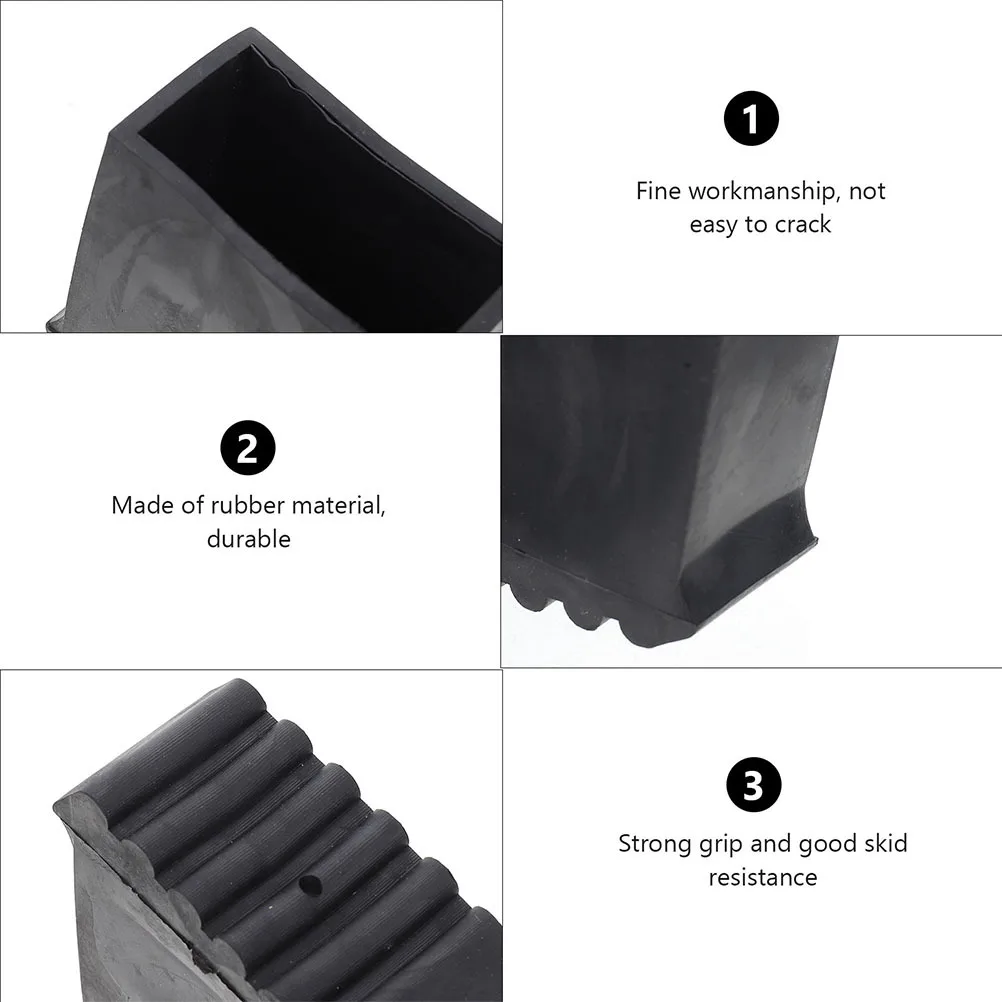 1

Fine workmanship, not easy to crack

2

Made of rubber material, durable

3

Strong grip and good skid resistance