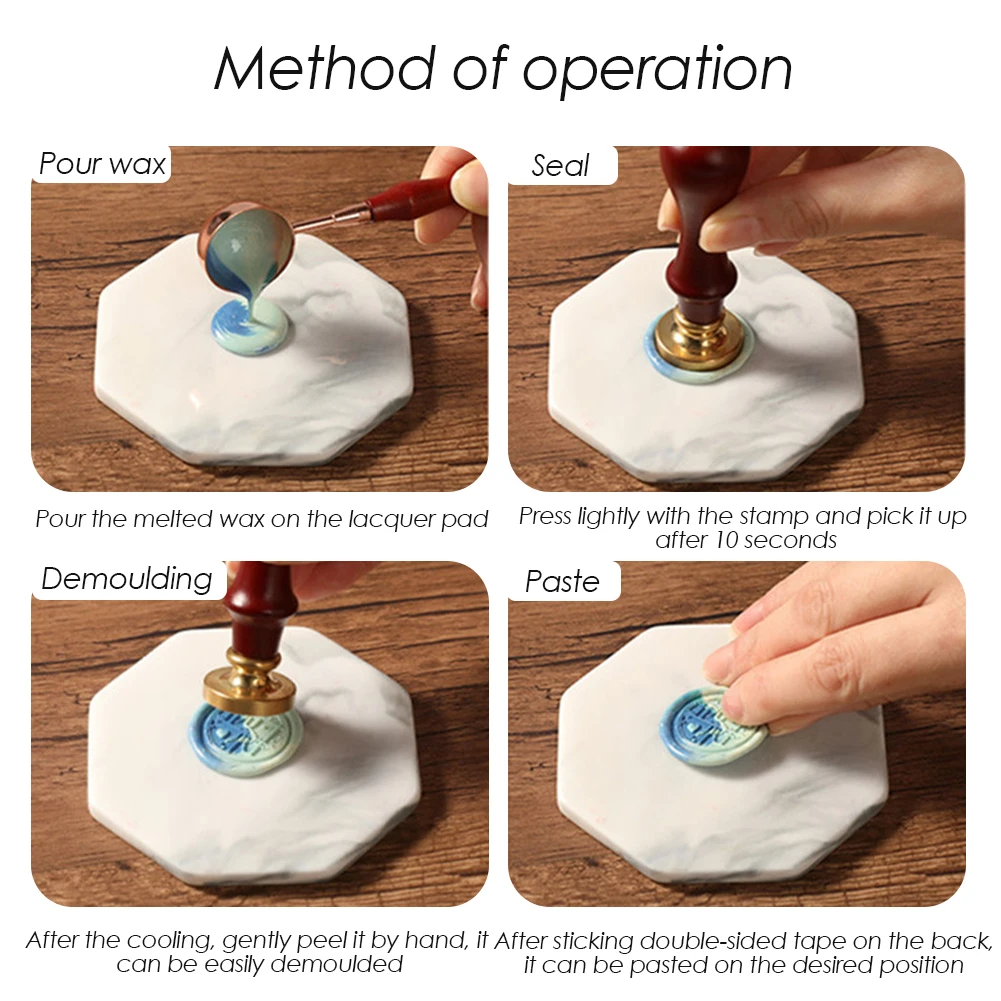 Method of operation

Pour wax

Pour the melted wax on the lacquer pad

Seal

Press lightly with the stamp and pick it up after 10 seconds

Demoulding

After the cooling, gently peel it by hand, it can be easily demoulded

Paste

After sticking double-sided tape on the back, it can be pasted on the desired position