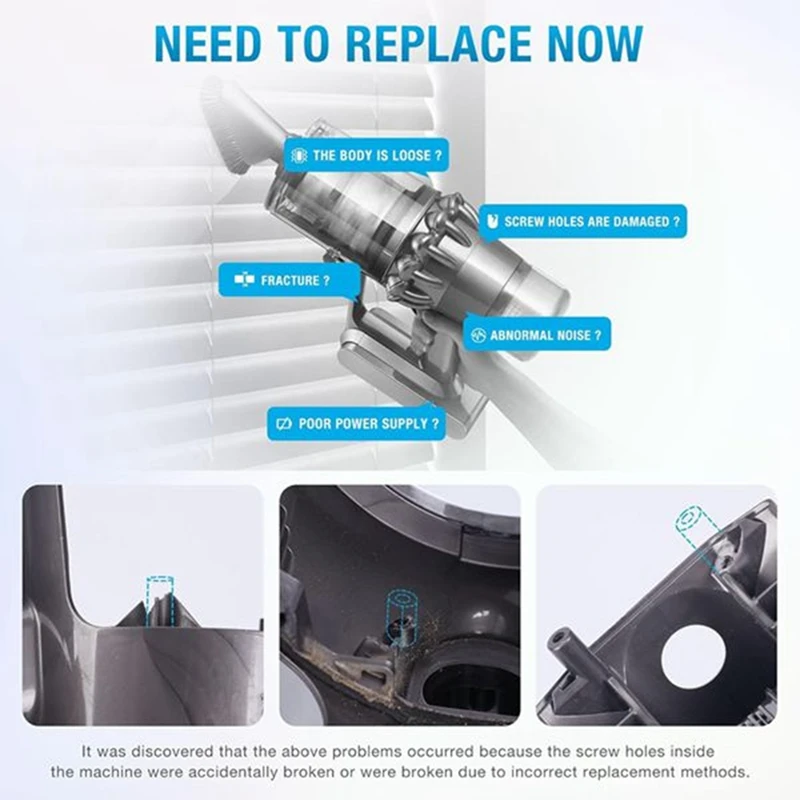 NEED TO REPLACE NOW

THE BODY IS LOOSE ?

SCREW HOLES ARE DAMAGED ?

FRACTURE ?

ABNORMAL NOISE ?

POOR POWER SUPPLY ?

It was discovered that the above problems occurred because the screw holes inside the machine were accidentally broken or were broken due to incorrect replacement methods.