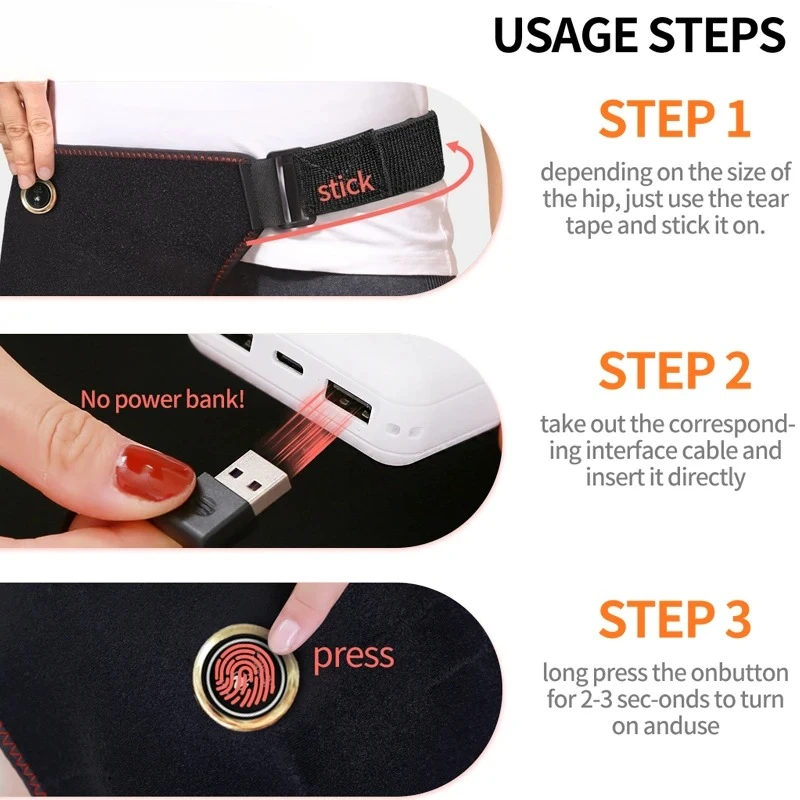 USAGE STEPS

stick

STEP 1

depending on the size of the hip, just use the tear tape and stick it on.

No power bank!

STEP 2

take out the corresponding interface cable and insert it directly

press

STEP 3

long press the onbutton for 2-3 sec-onds to turn on anduse