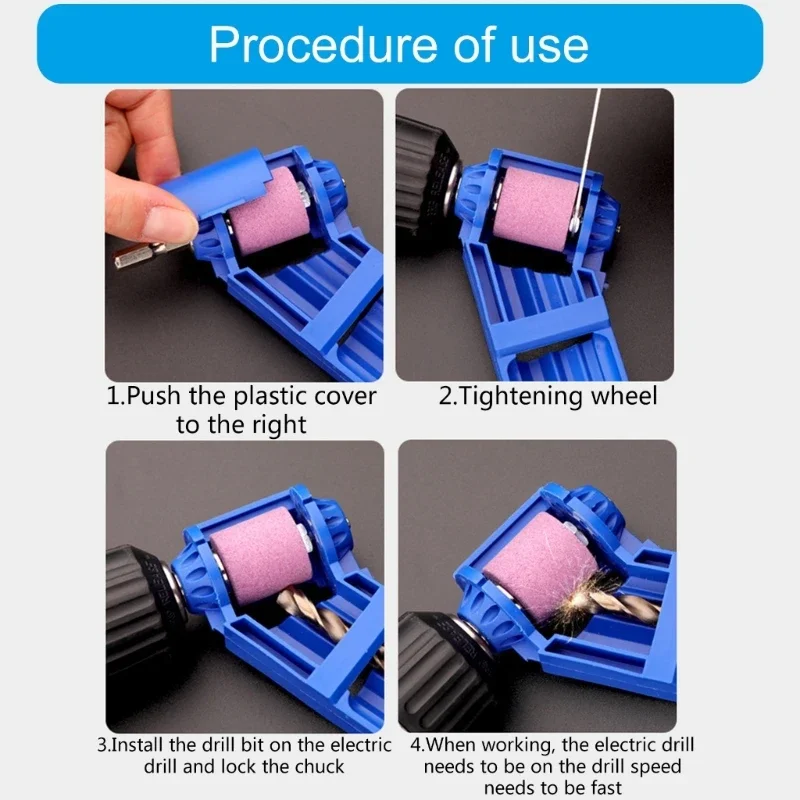 Procedure of use

1.Push the plastic cover to the right

2.Tightening wheel

3.Install the drill bit on the electric drill and lock the chuck

4.When working, the electric drill needs to be on the drill speed needs to be fast