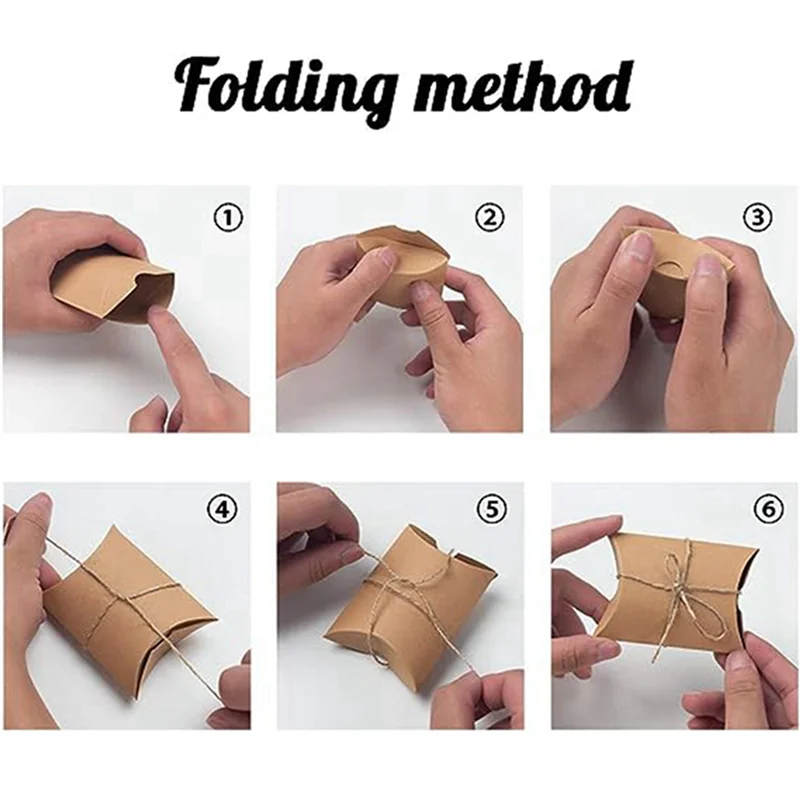 Folding method

①

②

③

④

⑤

⑥