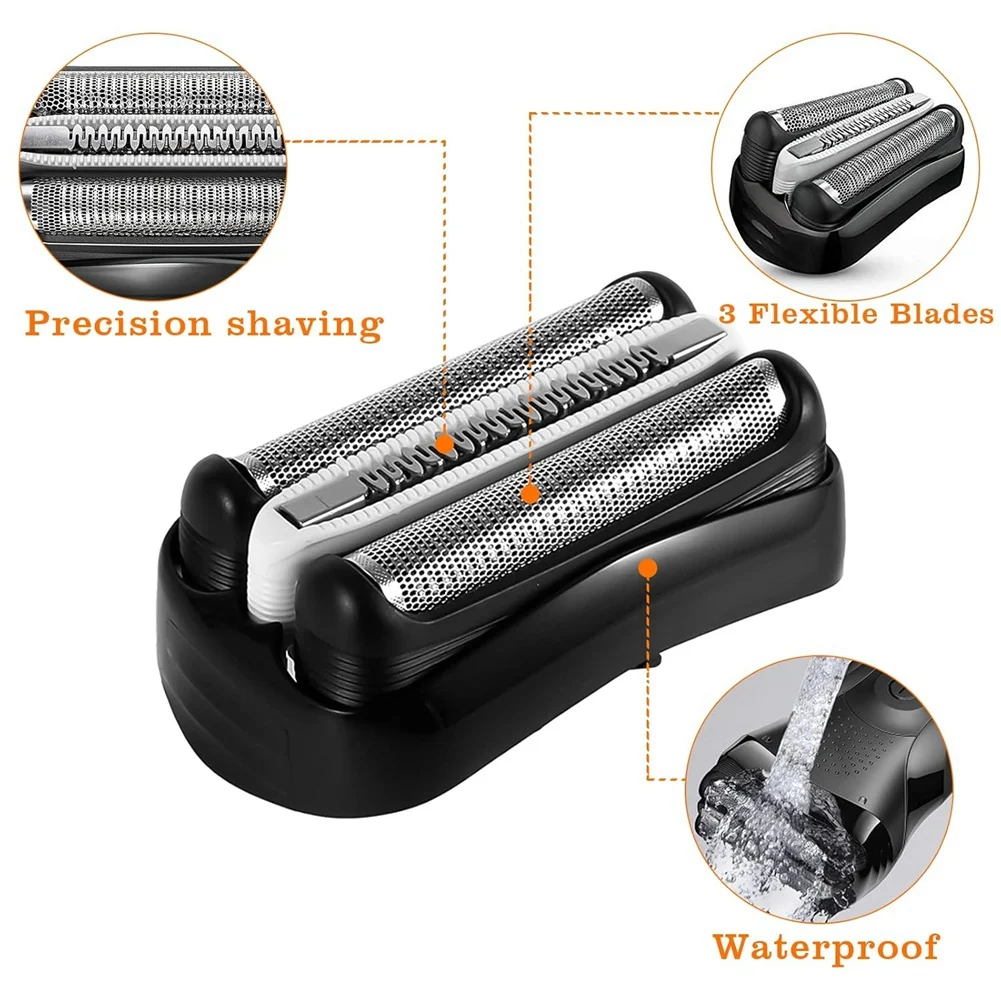 Precision shaving

3 Flexible Blades

Waterproof