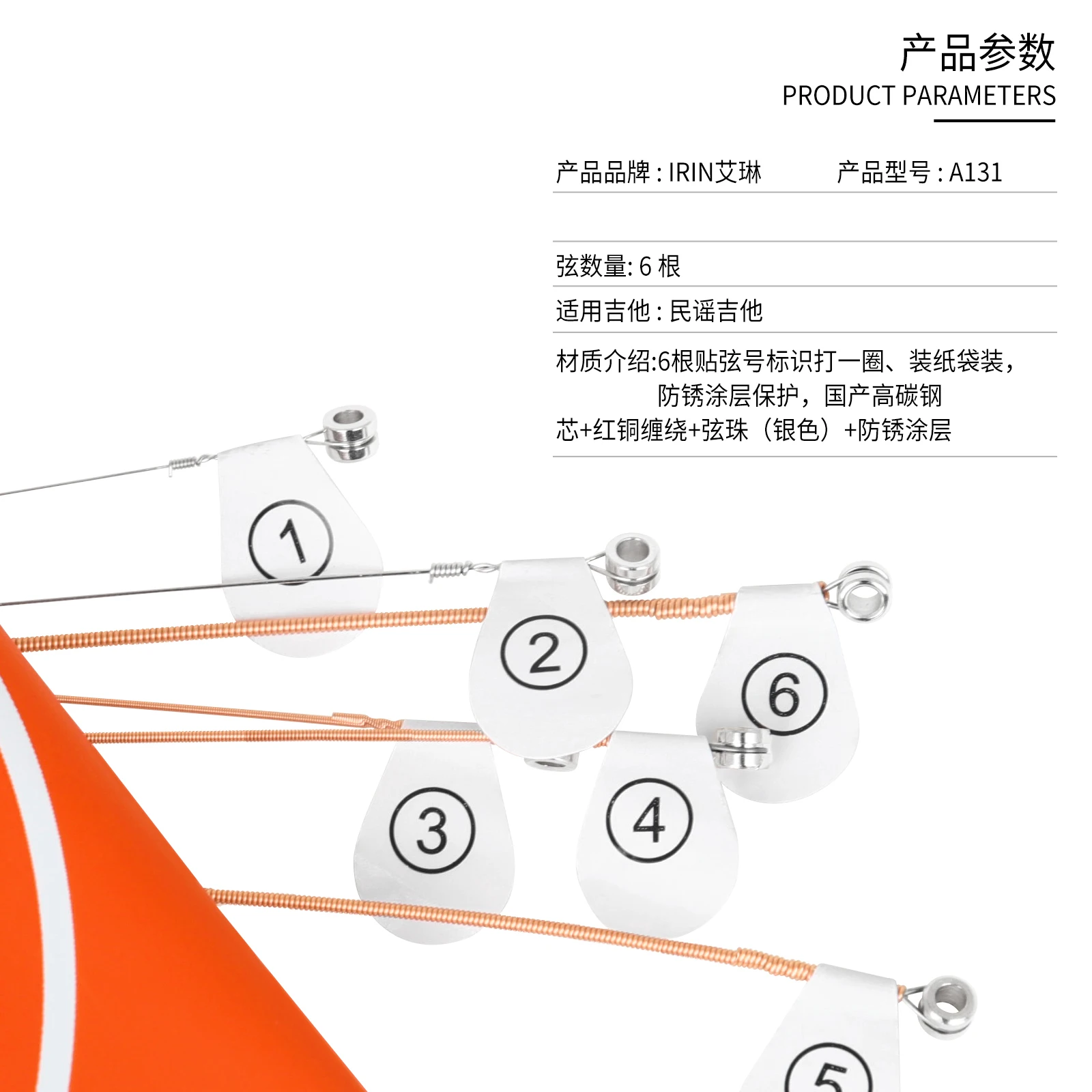 产品参数
PRODUCT PARAMETERS

产品品牌 : IRIN艾琳 产品型号 : A131

弦数量: 6 根

适用吉他 : 民谣吉他

材质介绍:6根贴弦号标识打一圈、装纸袋装，防锈涂层保护，国产高碳钢芯+红铜缠绕+弦珠（银色）+防锈涂层

1
2
6
3
4
5