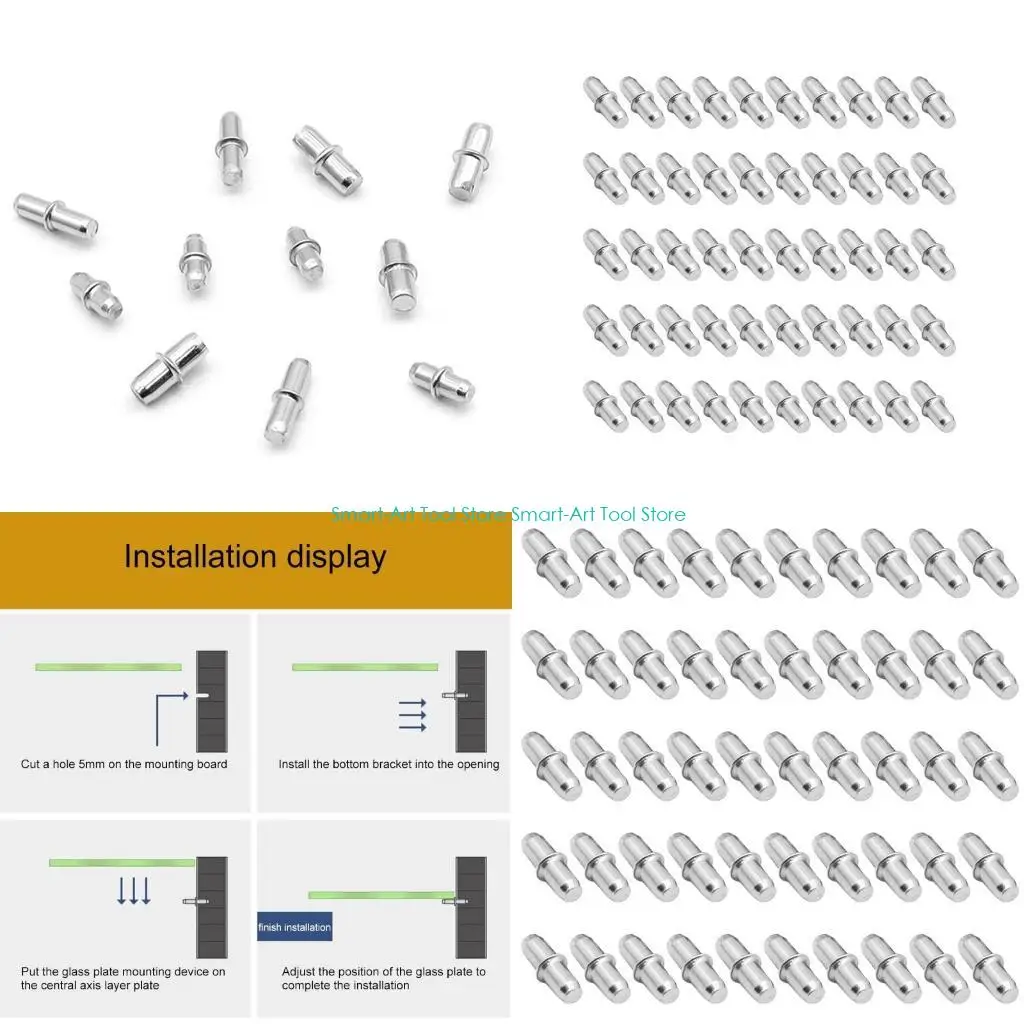 Smart-Art Tool Store Smart-Art Tool Store

Installation display

Cut a hole 5mm on the mounting board

Install the bottom bracket into the opening

Put the glass plate mounting device on the central axis layer plate

finish installation

Adjust the position of the glass plate to complete the installation