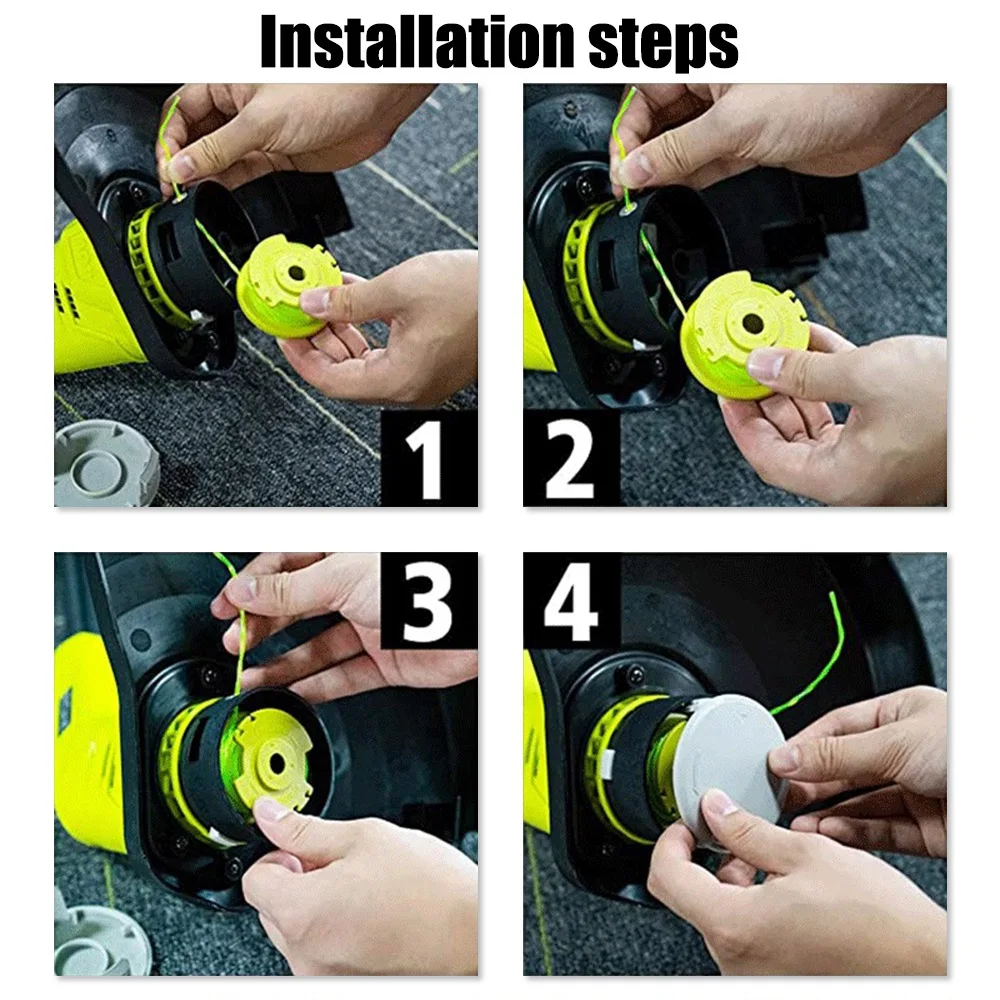 Installation steps

1

2

3

4