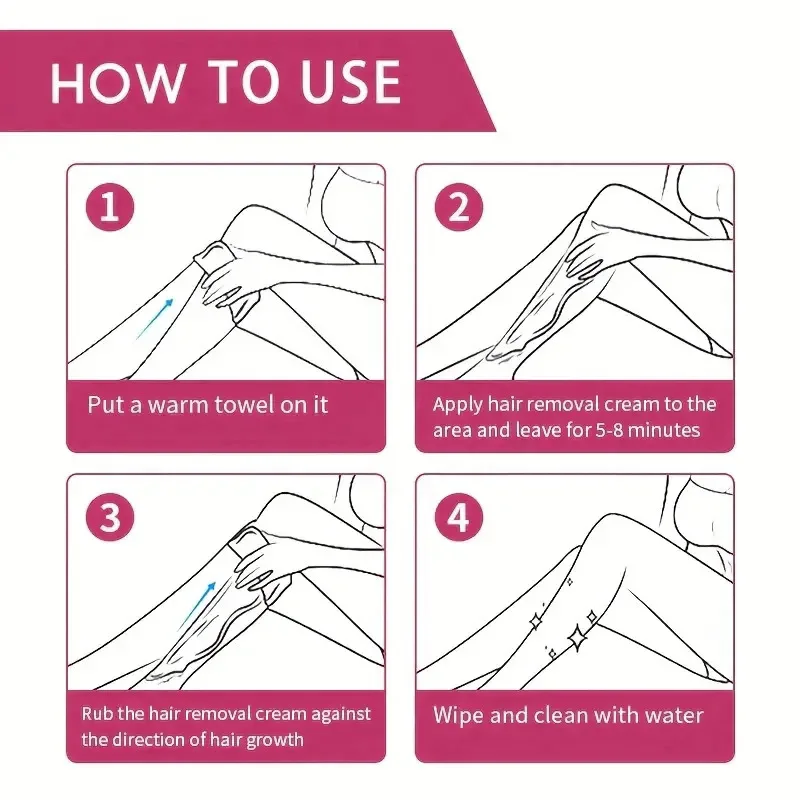 HOW TO USE

1

Put a warm towel on it

2

Apply hair removal cream to the area and leave for 5-8 minutes

3

Rub the hair removal cream against the direction of hair growth

4

Wipe and clean with water