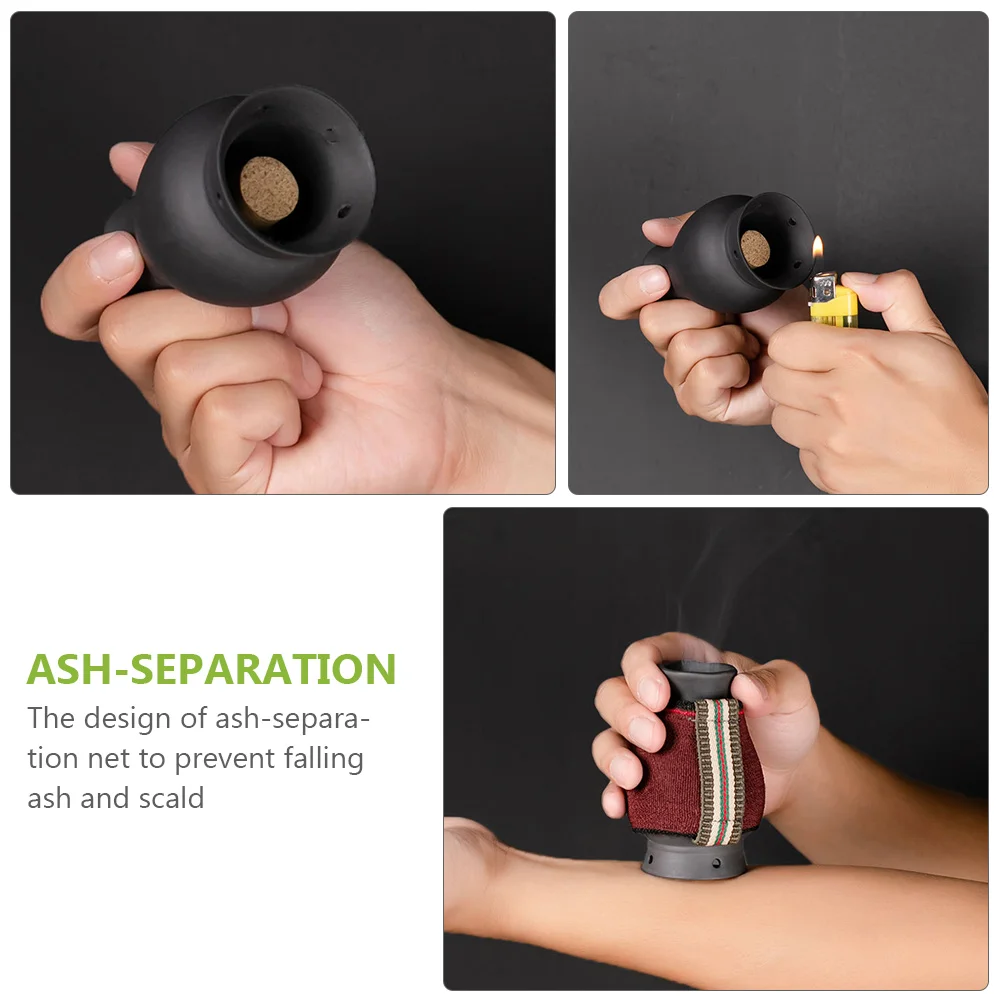 ASH-SEPARATION

The design of ash-separation net to prevent falling ash and scald