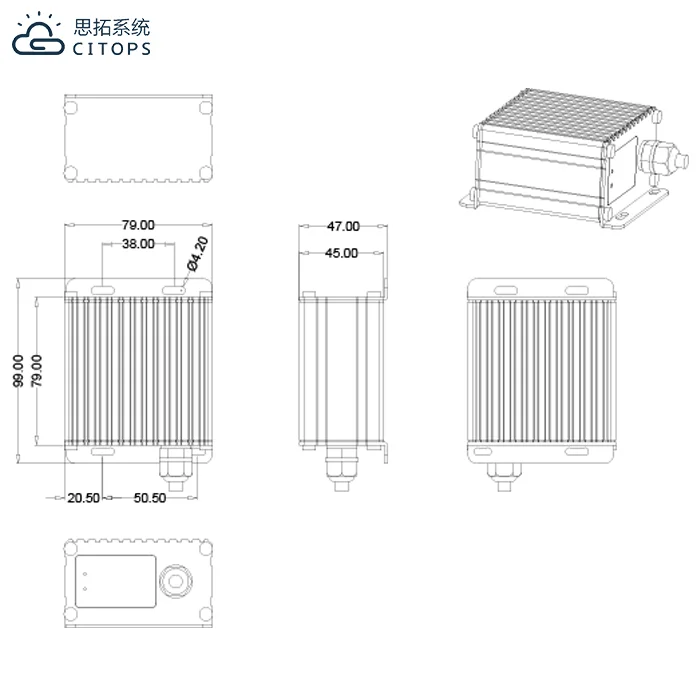 思拓系统
CITOPS

79.00
38.00
Ø4.20
99.00
79.00
20.50
50.50

47.00
45.00