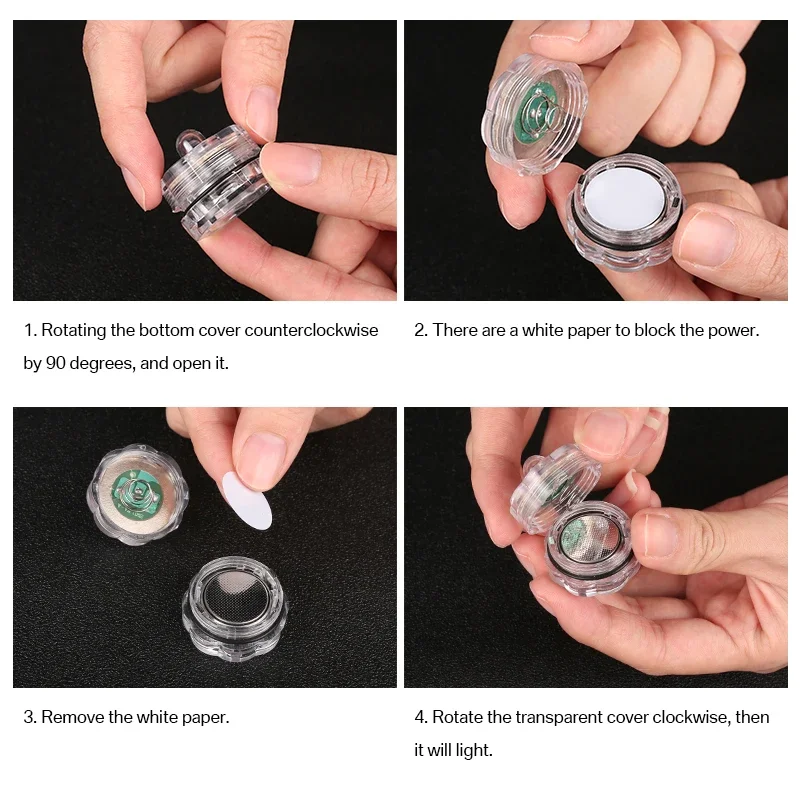 1. Rotating the bottom cover counterclockwise by 90 degrees, and open it.

2. There are a white paper to block the power.

3. Remove the white paper.

4. Rotate the transparent cover clockwise, then it will light.