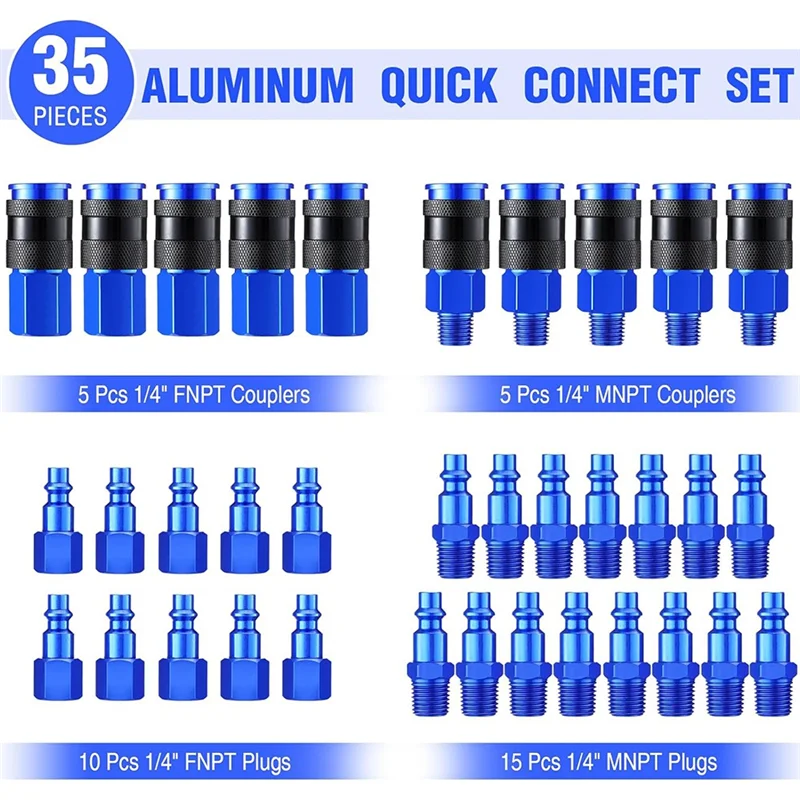 35 PIECES

ALUMINUM QUICK CONNECT SET

5 Pcs 1/4" FNPT Couplers

5 Pcs 1/4" MNPT Couplers

10 Pcs 1/4" FNPT Plugs

15 Pcs 1/4" MNPT Plugs