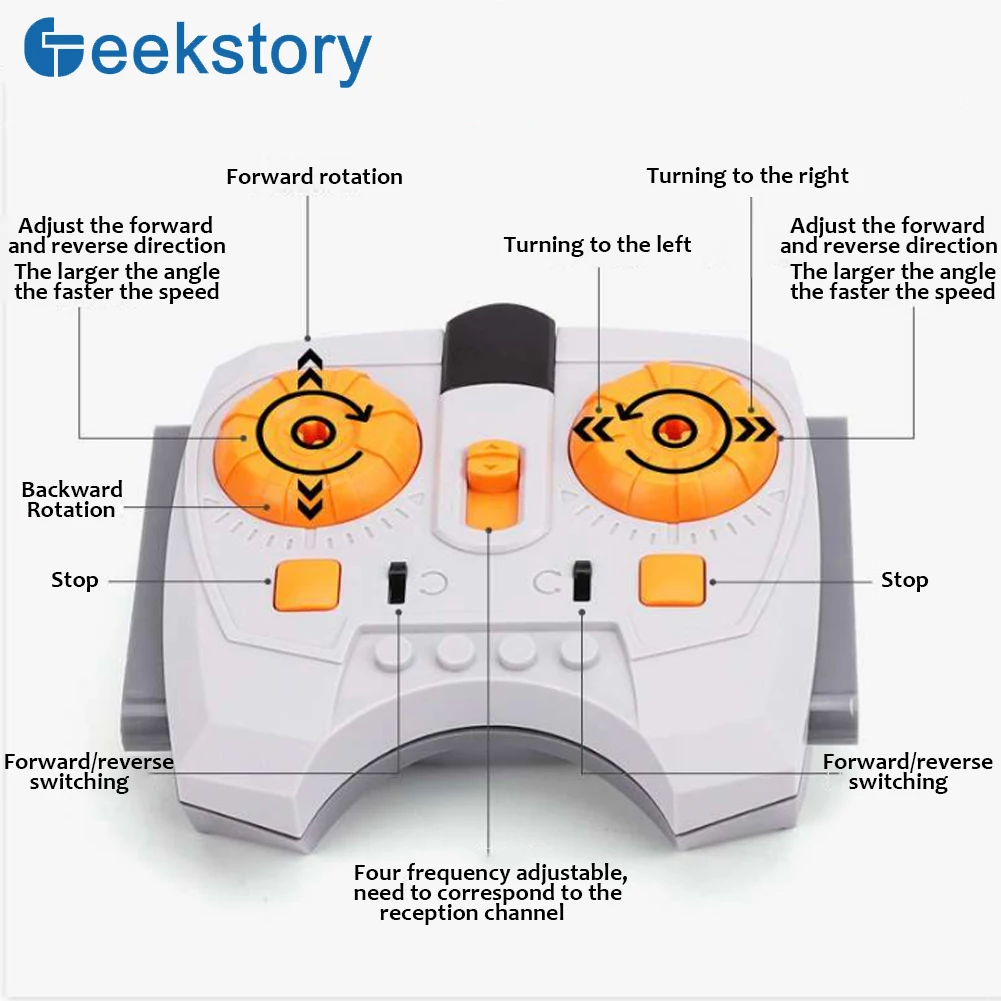 Geekstory

Forward rotation

Turning to the right

Adjust the forward and reverse direction
The larger the angle the faster the speed

Turning to the left

Adjust the forward and reverse direction
The larger the angle the faster the speed

Backward Rotation

Stop

Stop

Forward/reverse switching

Forward/reverse switching

Four frequency adjustable, need to correspond to the reception channel