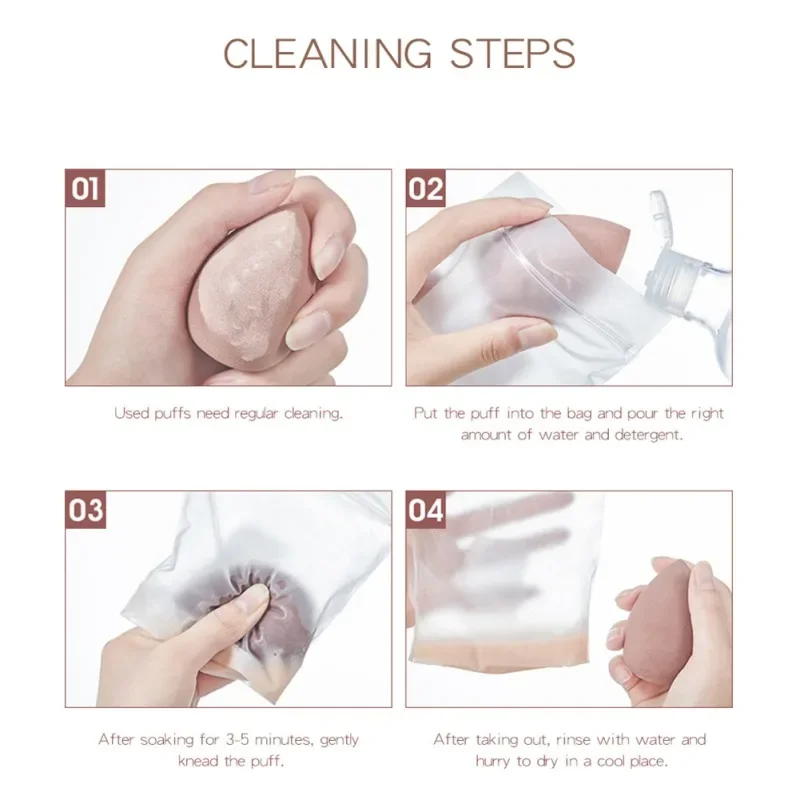 CLEANING STEPS

01

Used puffs need regular cleaning.

02

Put the puff into the bag and pour the right amount of water and detergent.

03

After soaking for 3-5 minutes, gently knead the puff.

04

After taking out, rinse with water and hurry to dry in a cool place.