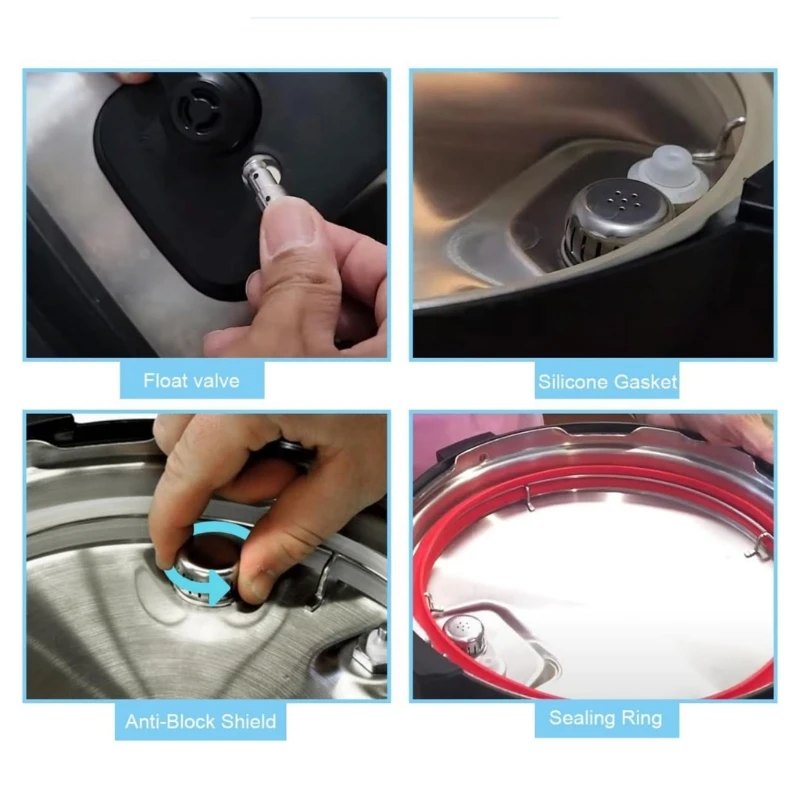 Float valve

Silicone Gasket

Anti-Block Shield

Sealing Ring