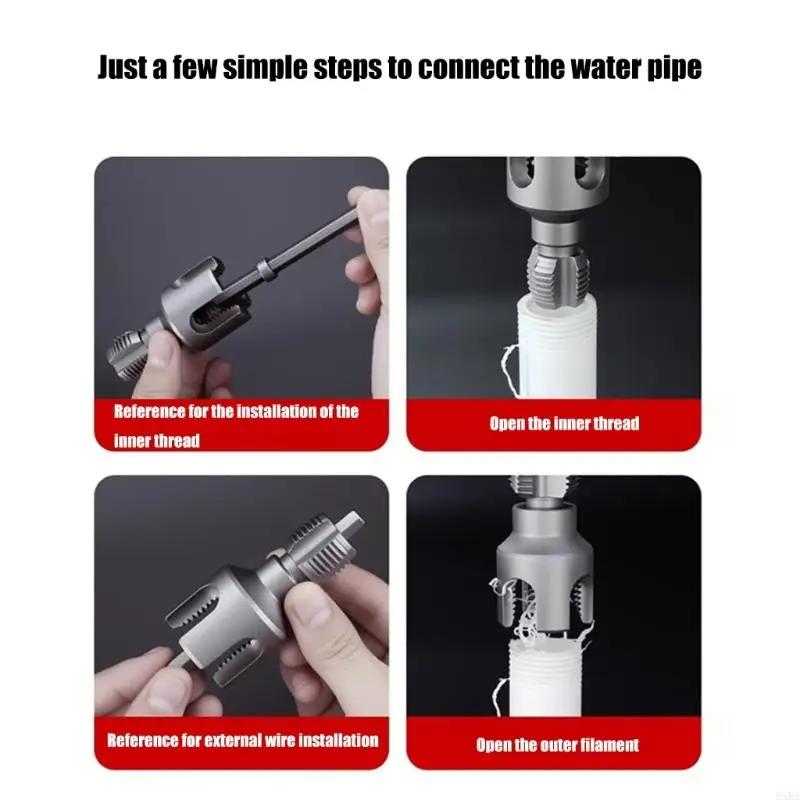 Just a few simple steps to connect the water pipe

Reference for the installation of the inner thread

Open the inner thread

Reference for external wire installation

Open the outer filament