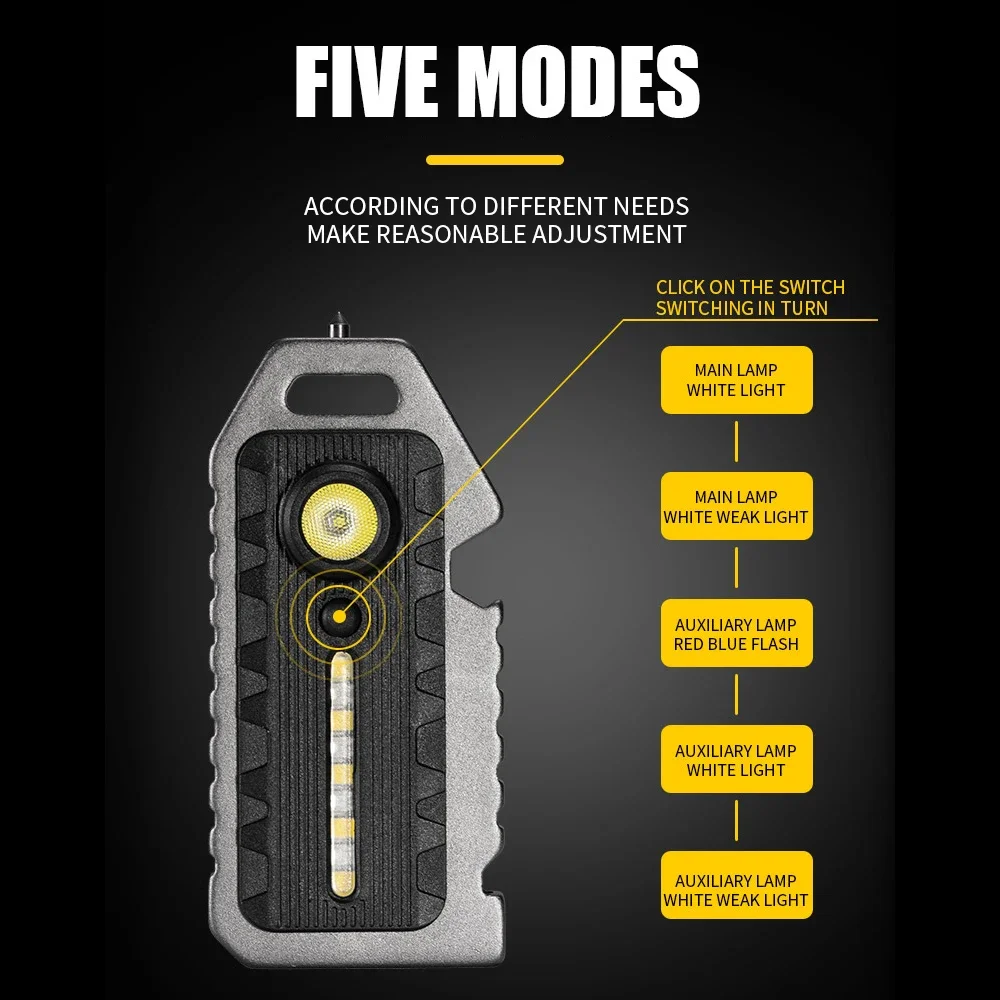 FIVE MODES

ACCORDING TO DIFFERENT NEEDS
MAKE REASONABLE ADJUSTMENT

CLICK ON THE SWITCH
SWITCHING IN TURN

MAIN LAMP
WHITE LIGHT

MAIN LAMP
WHITE WEAK LIGHT

AUXILIARY LAMP
RED BLUE FLASH

AUXILIARY LAMP
WHITE LIGHT

AUXILIARY LAMP
WHITE WEAK LIGHT