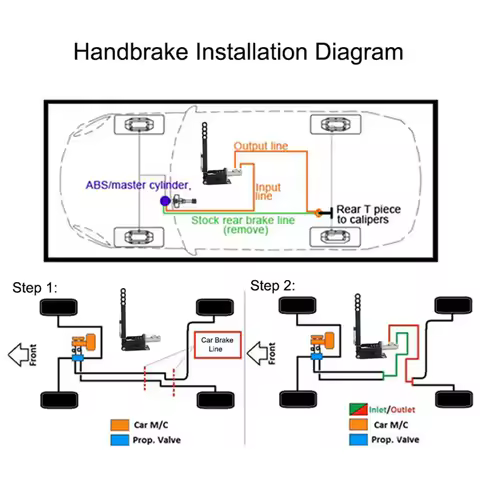 Handbrake Installation Diagram

Output line

ABS/master cylinder,

Input line

Rear T piece to calipers

Stock rear brake line (remove)

Step 1:

Front

Car Brake Line

Car M/C

Prop. Valve

Step 2:

Front

Inlet/Outlet

Car M/C

Prop. Valve