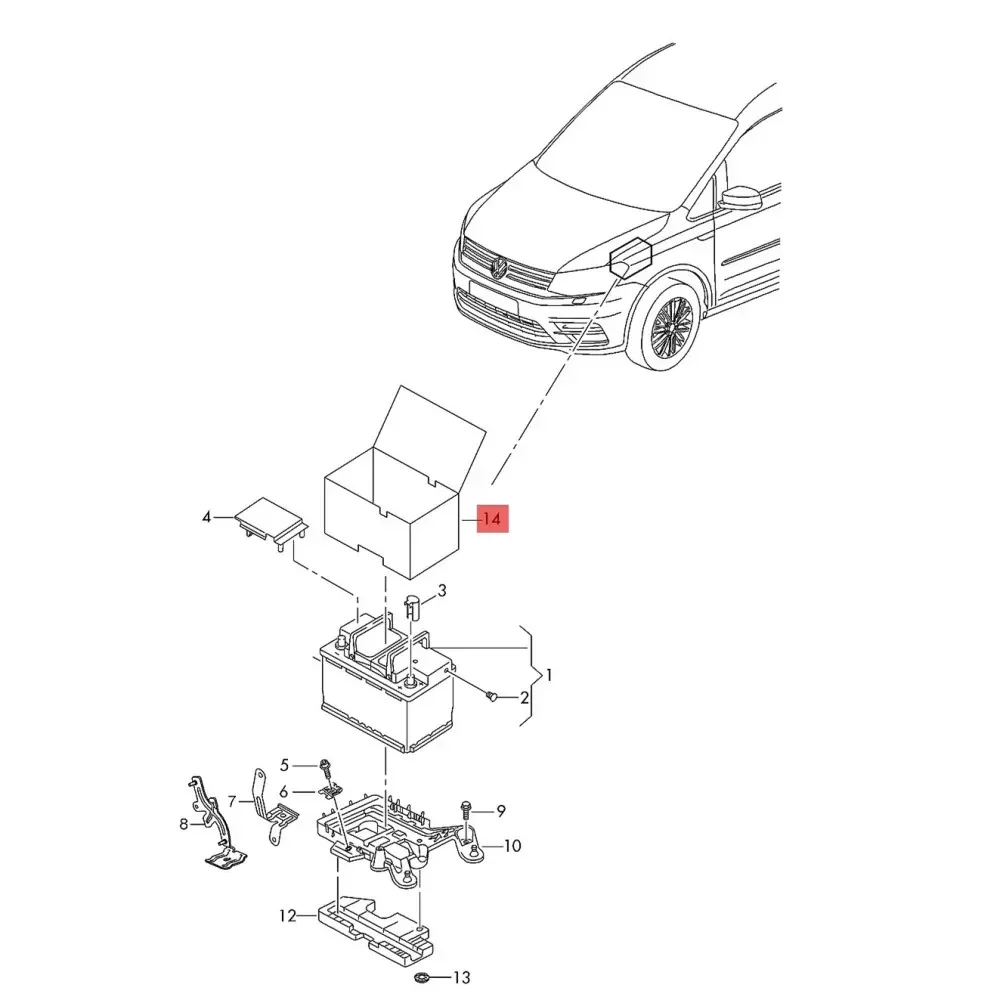 14
4
3
1
2
5
6
7
8
9
10
12
13