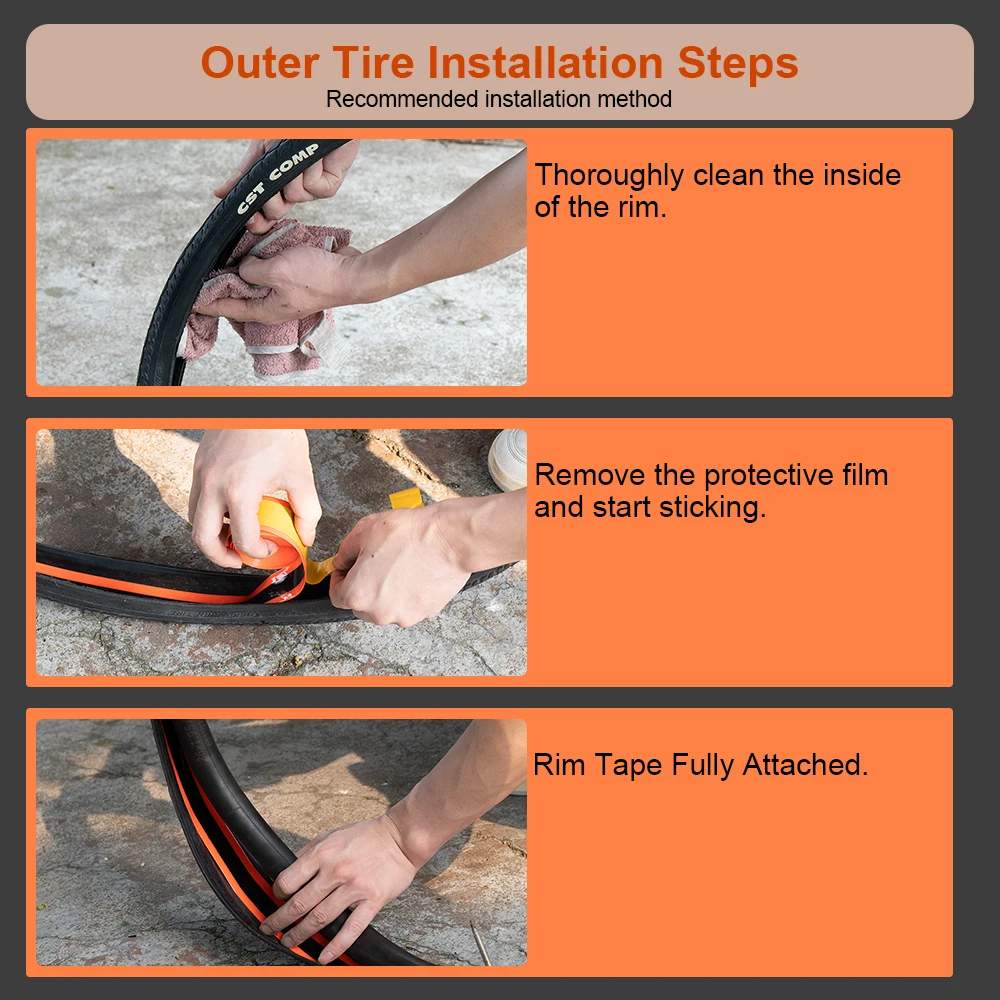 Outer Tire Installation Steps
Recommended installation method

CST COMP

Thoroughly clean the inside of the rim.

Remove the protective film and start sticking.

Rim Tape Fully Attached.