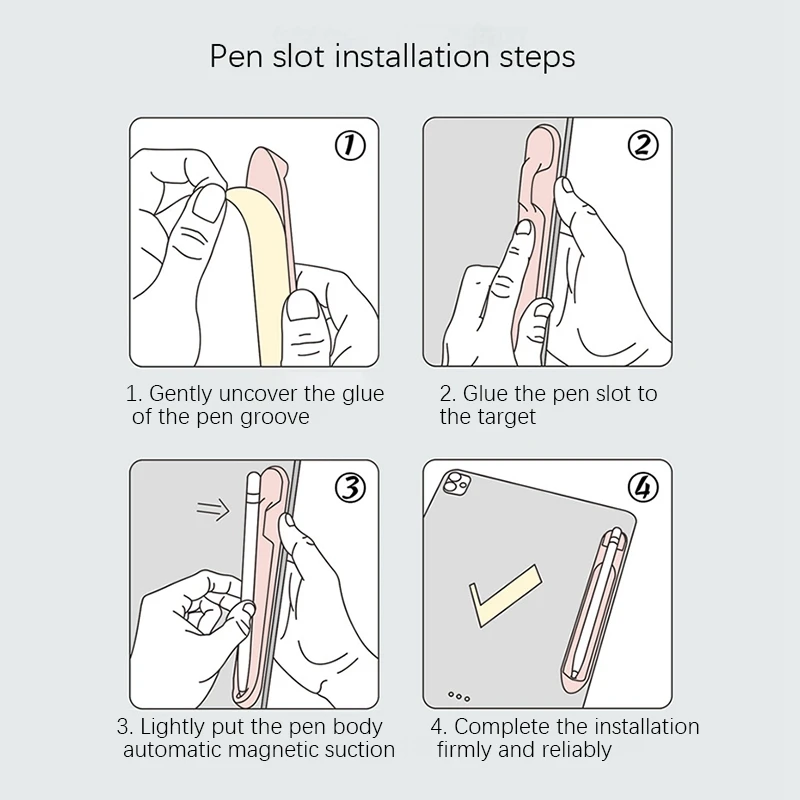 Pen slot installation steps

①

1. Gently uncover the glue of the pen groove

②

2. Glue the pen slot to the target

③

3. Lightly put the pen body automatic magnetic suction

④

4. Complete the installation firmly and reliably