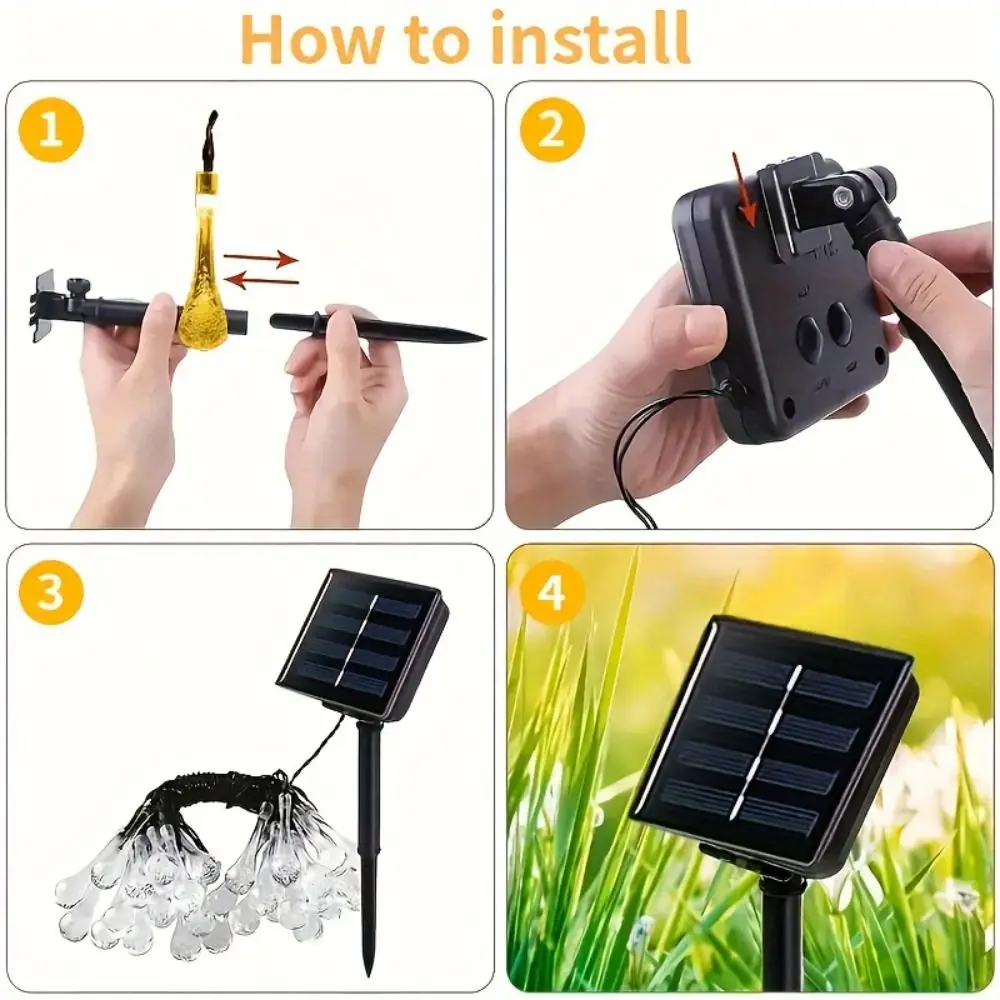 How to install

1

2

3

4