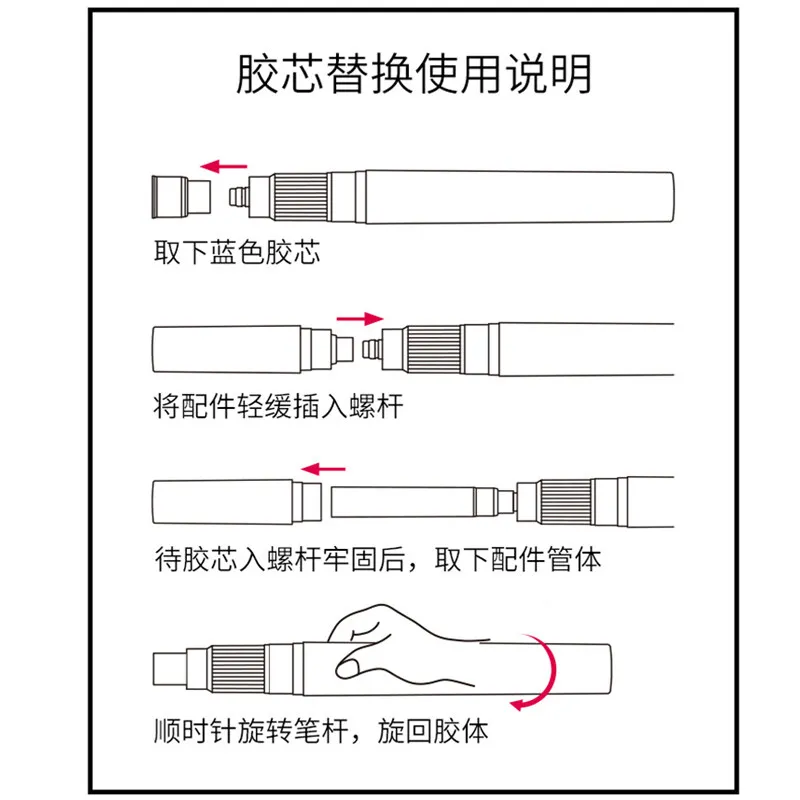 胶芯替换使用说明

取下蓝色胶芯

将配件轻缓插入螺杆

待胶芯入螺杆牢固后，取下配件管体

顺时针旋转笔杆，旋回胶体