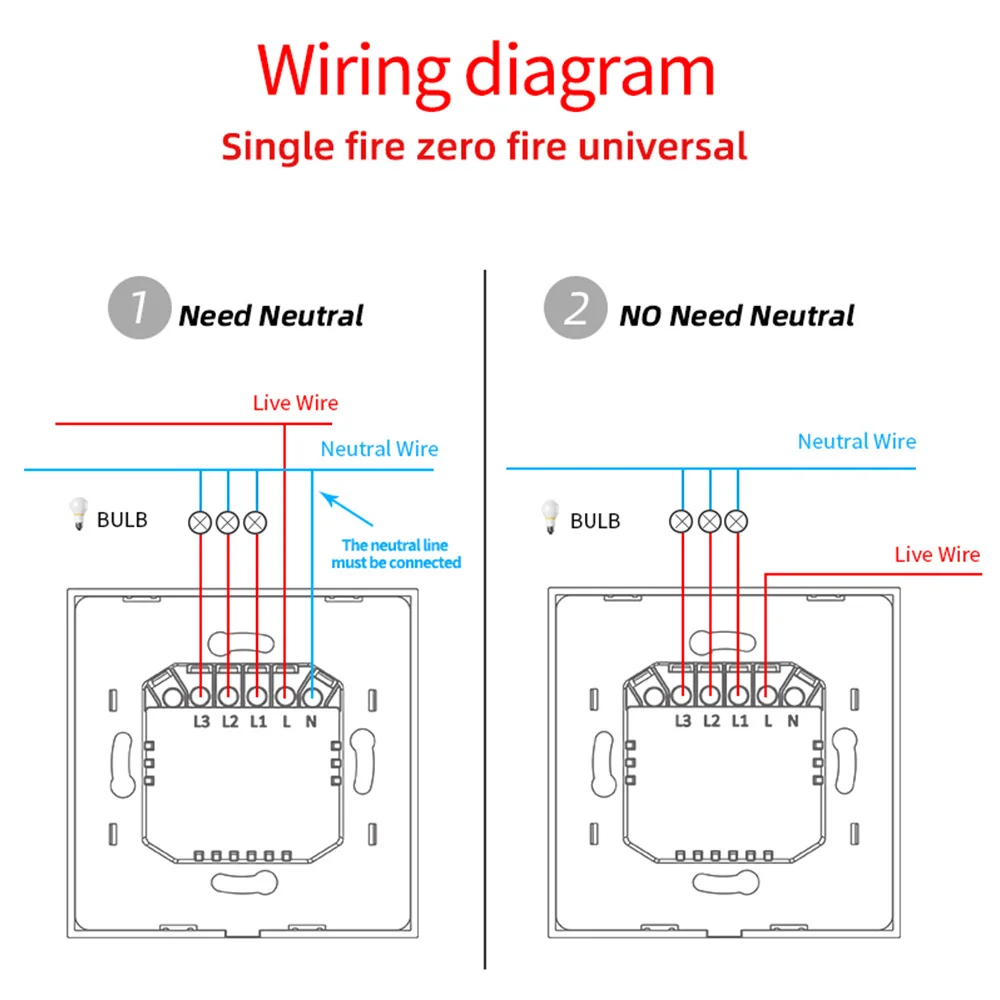 Wiring diagram
Single fire zero fire universal

1 Need Neutral

Live Wire
Neutral Wire
BULB
The neutral line must be connected
L3 L2 L1 L N

2 NO Need Neutral

Neutral Wire
BULB
Live Wire
L3 L2 L1 L N