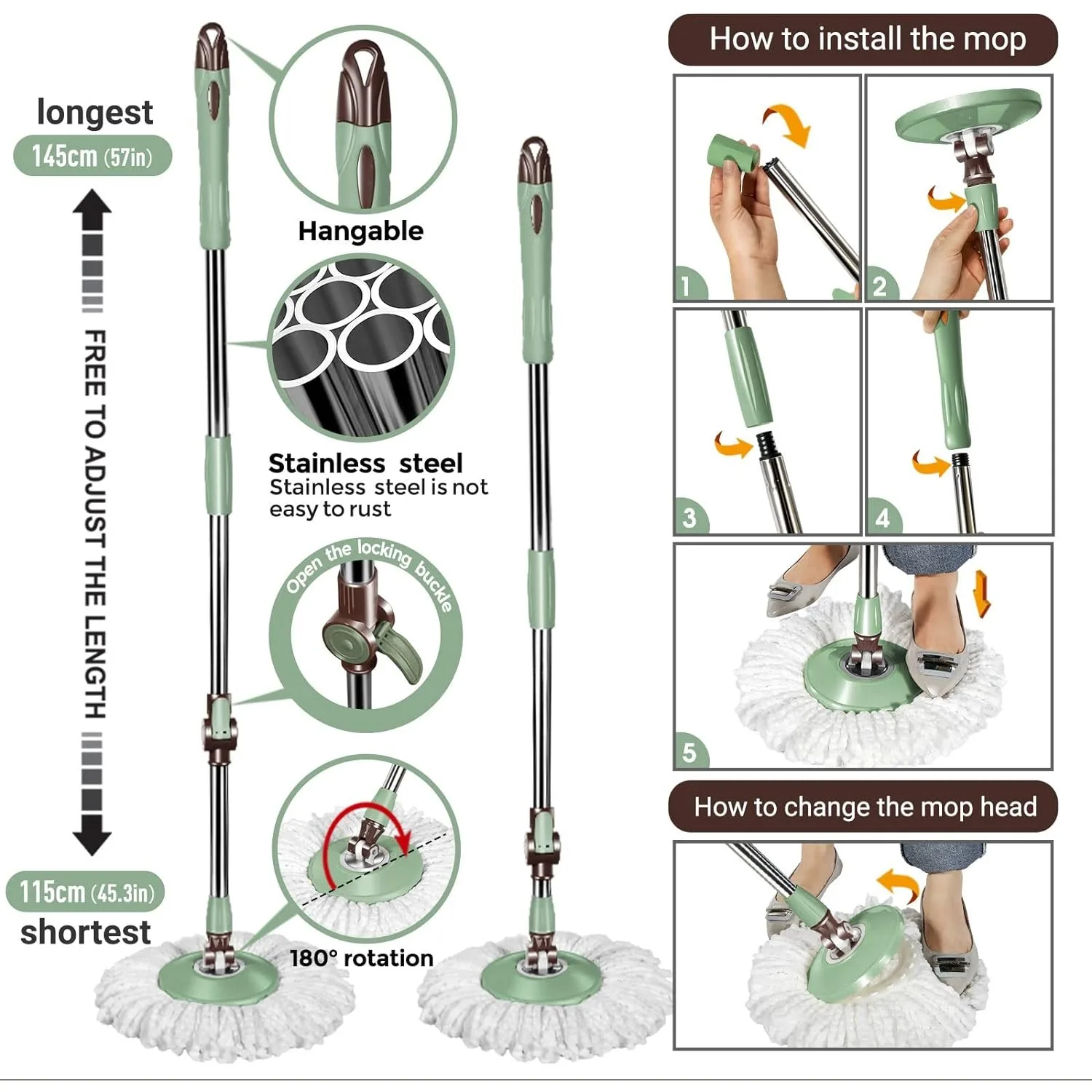 longest
145cm (57in)

FREE TO ADJUST THE LENGTH

115cm (45.3in)
shortest

Hangable

Stainless steel
Stainless steel is not easy to rust

Open the locking buckle

180° rotation

How to install the mop

1

2

3

4

5

How to change the mop head