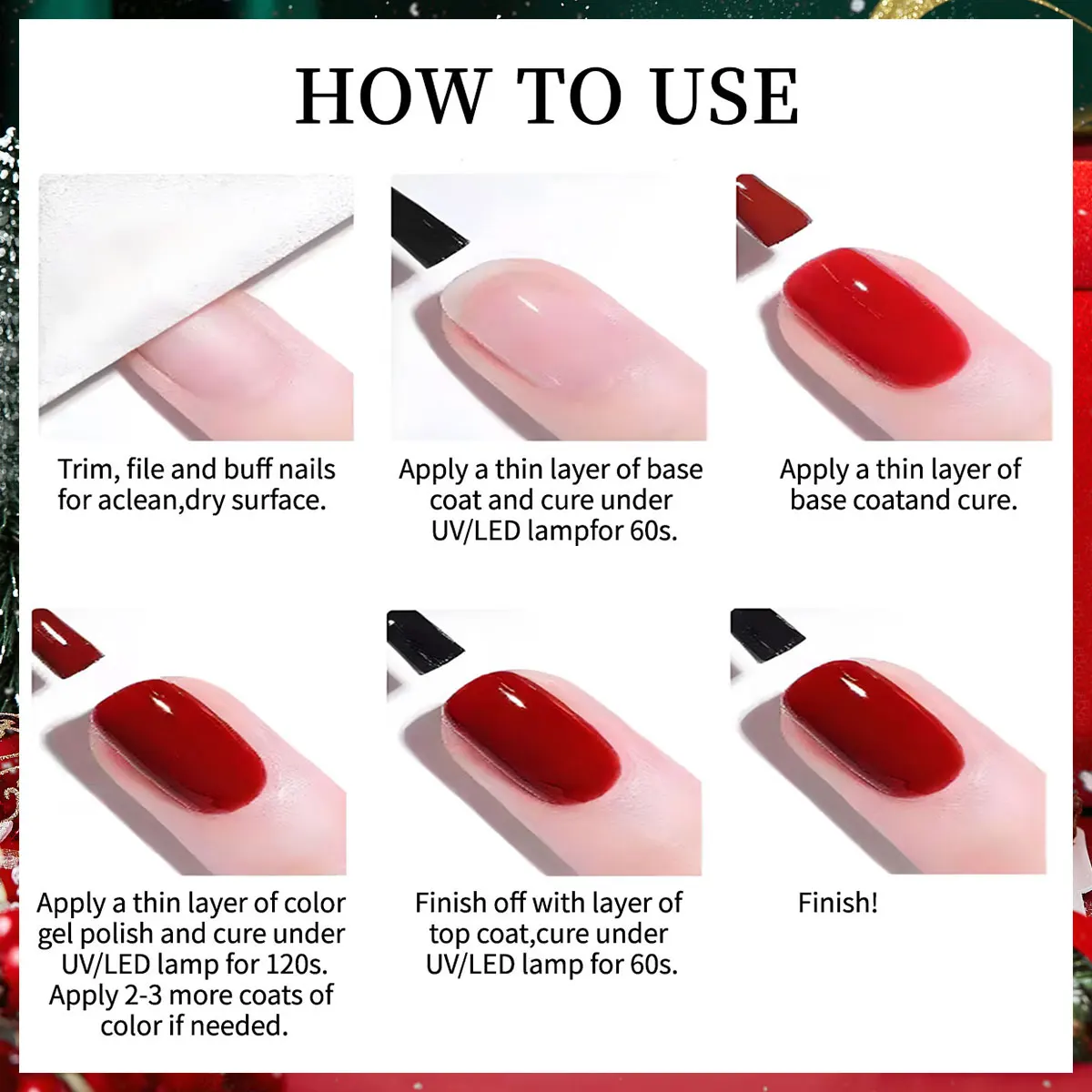 HOW TO USE

Trim, file and buff nails for aclean,dry surface.

Apply a thin layer of base coat and cure under UV/LED lampfor 60s.

Apply a thin layer of base coatand cure.

Apply a thin layer of color gel polish and cure under UV/LED lamp for 120s. Apply 2-3 more coats of color if needed.

Finish off with layer of top coat,cure under UV/LED lamp for 60s.

Finish!