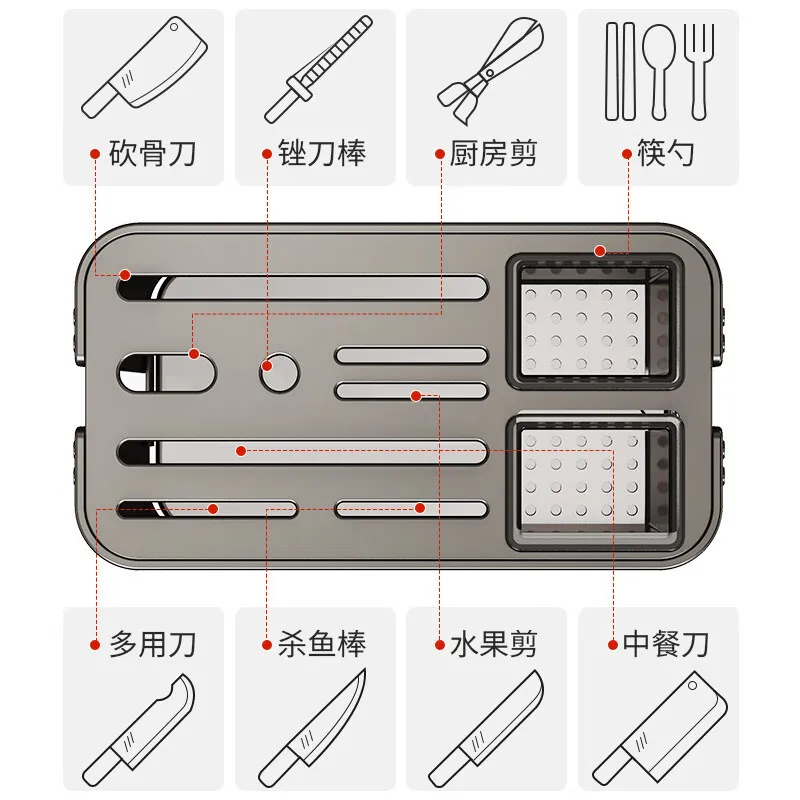 砍骨刀

锉刀棒

厨房剪

筷勺

多用刀

杀鱼棒

水果剪

中餐刀