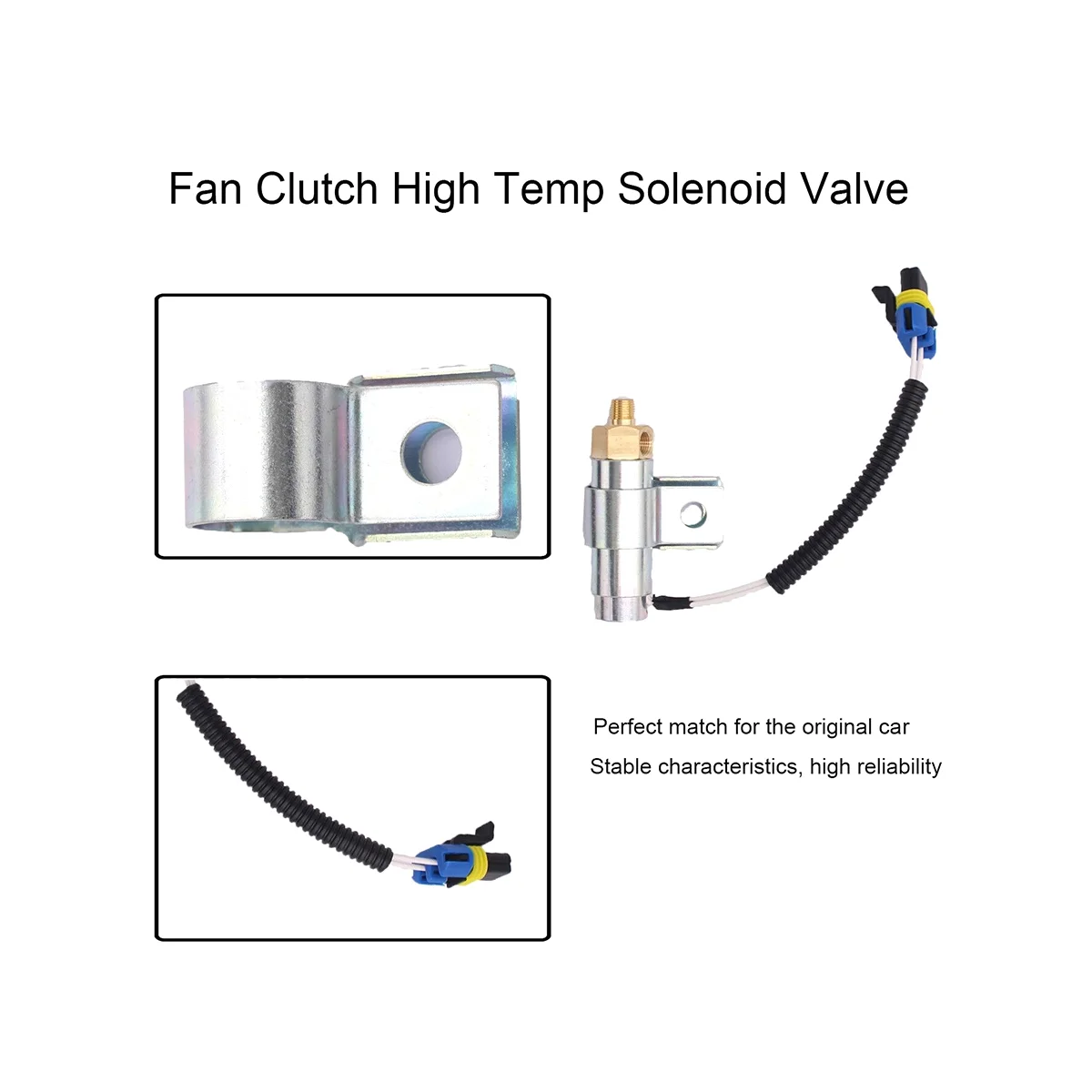 Fan Clutch High Temp Solenoid Valve

Perfect match for the original car

Stable characteristics, high reliability