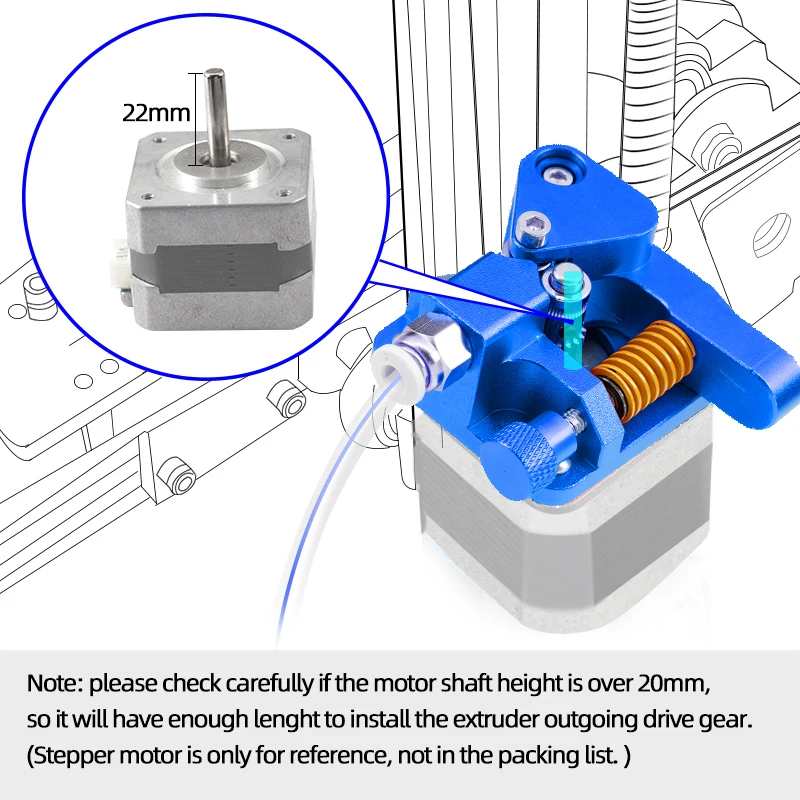 22mm

Note: please check carefully if the motor shaft height is over 20mm, so it will have enough lenght to install the extruder outgoing drive gear. (Stepper motor is only for reference, not in the packing list. )