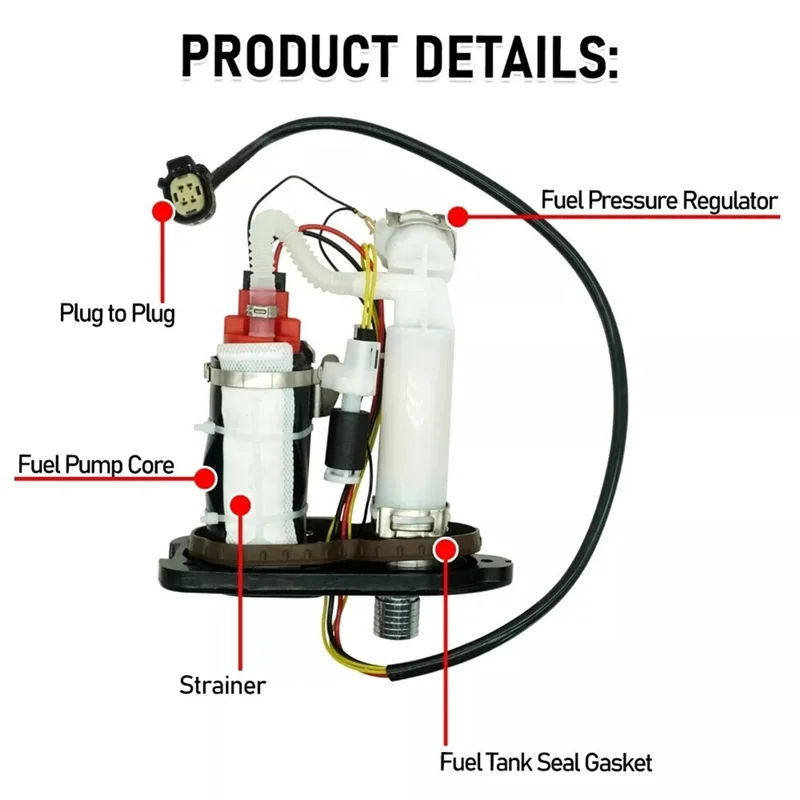 PRODUCT DETAILS:

Fuel Pressure Regulator

Plug to Plug

Fuel Pump Core

Strainer

Fuel Tank Seal Gasket