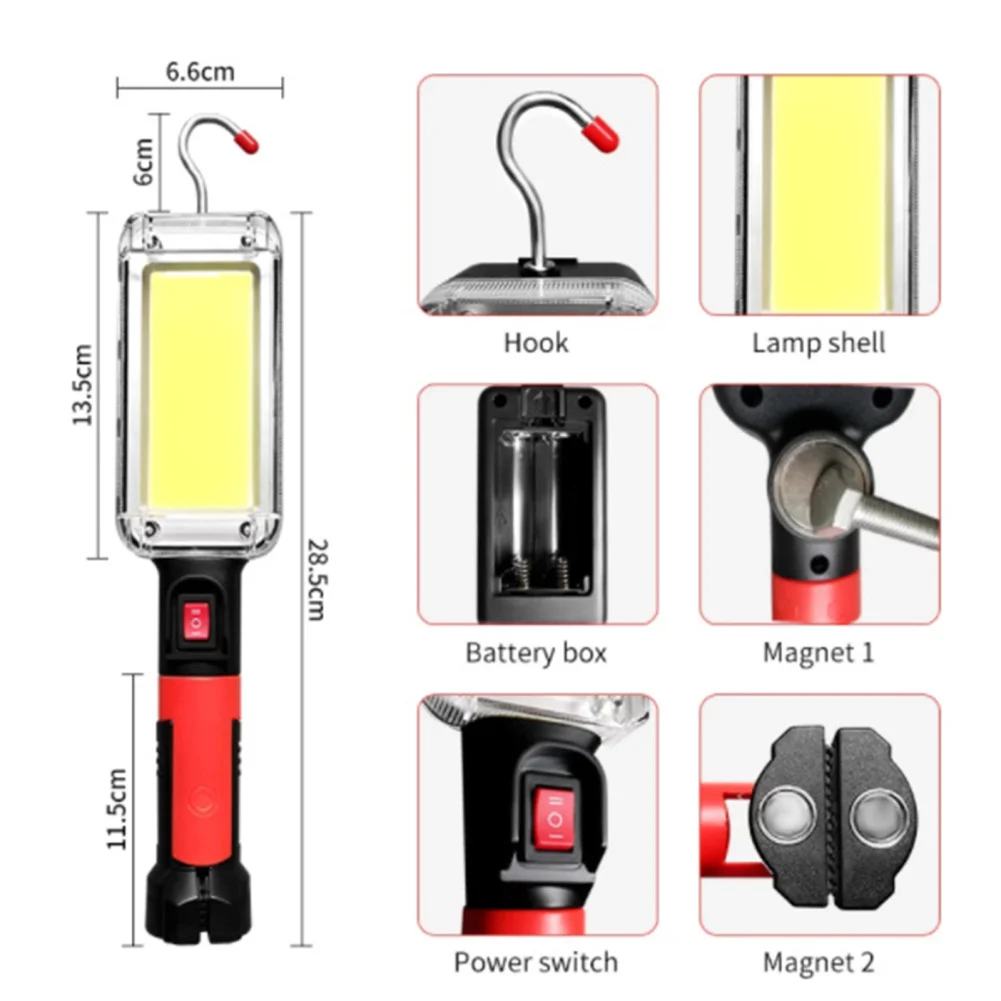 6.6cm

6cm

13.5cm

28.5cm

11.5cm

Hook

Lamp shell

Battery box

Magnet 1

Power switch

Magnet 2