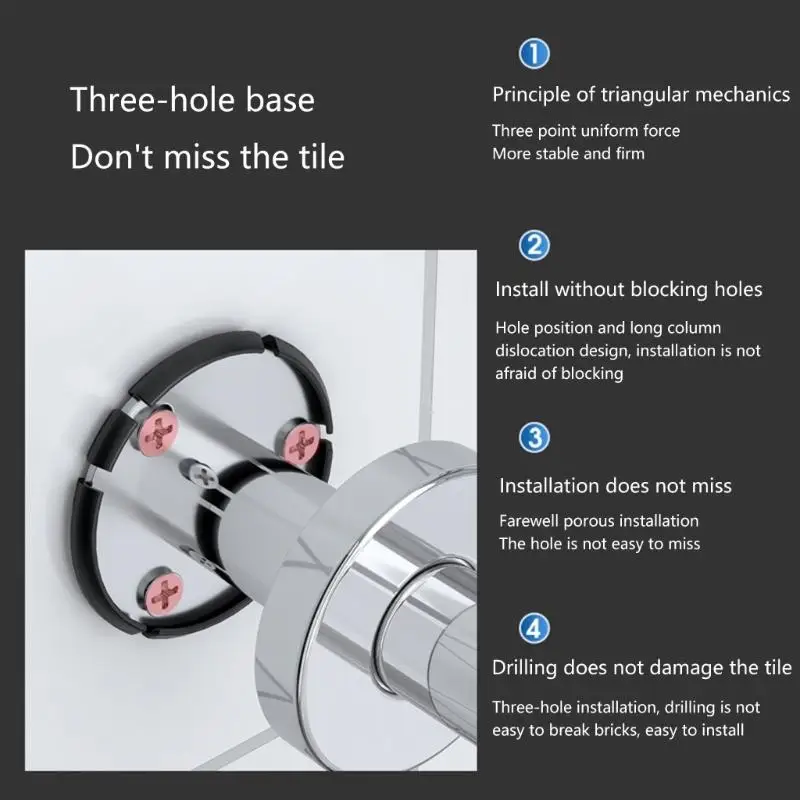 Three-hole base
Don't miss the tile

1
Principle of triangular mechanics
Three point uniform force
More stable and firm

2
Install without blocking holes
Hole position and long column dislocation design, installation is not afraid of blocking

3
Installation does not miss
Farewell porous installation
The hole is not easy to miss

4
Drilling does not damage the tile
Three-hole installation, drilling is not easy to break bricks, easy to install