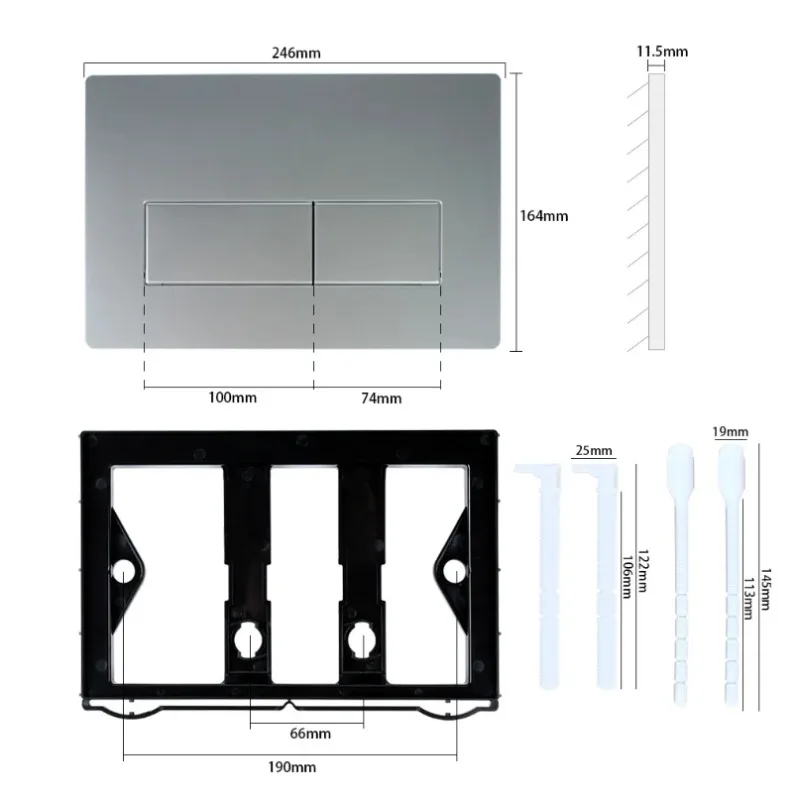 246mm

11.5mm

164mm

100mm

74mm

25mm

19mm

122mm

106mm

145mm

113mm

66mm

190mm