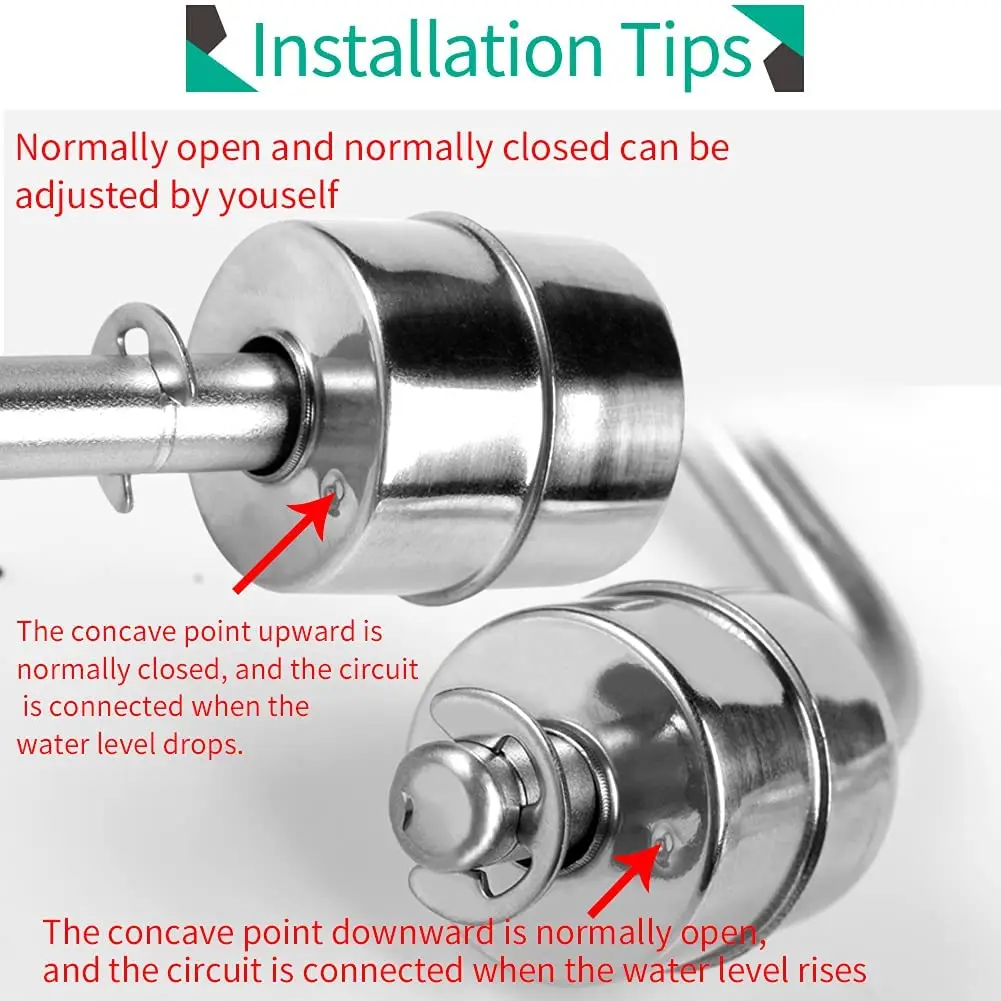 Installation Tips

Normally open and normally closed can be adjusted by youself

The concave point upward is normally closed, and the circuit is connected when the water level drops.

The concave point downward is normally open, and the circuit is connected when the water level rises