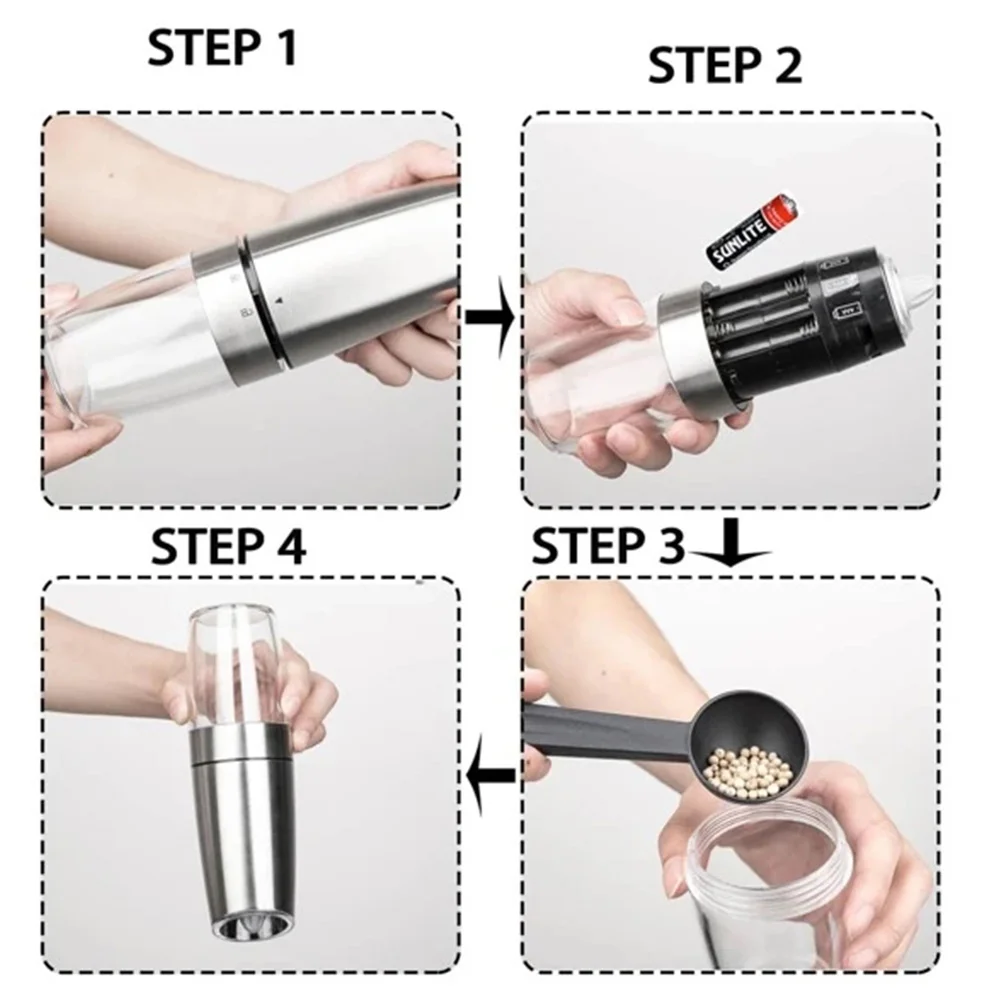 STEP 1

STEP 2

SUNLITE

STEP 4

STEP 3