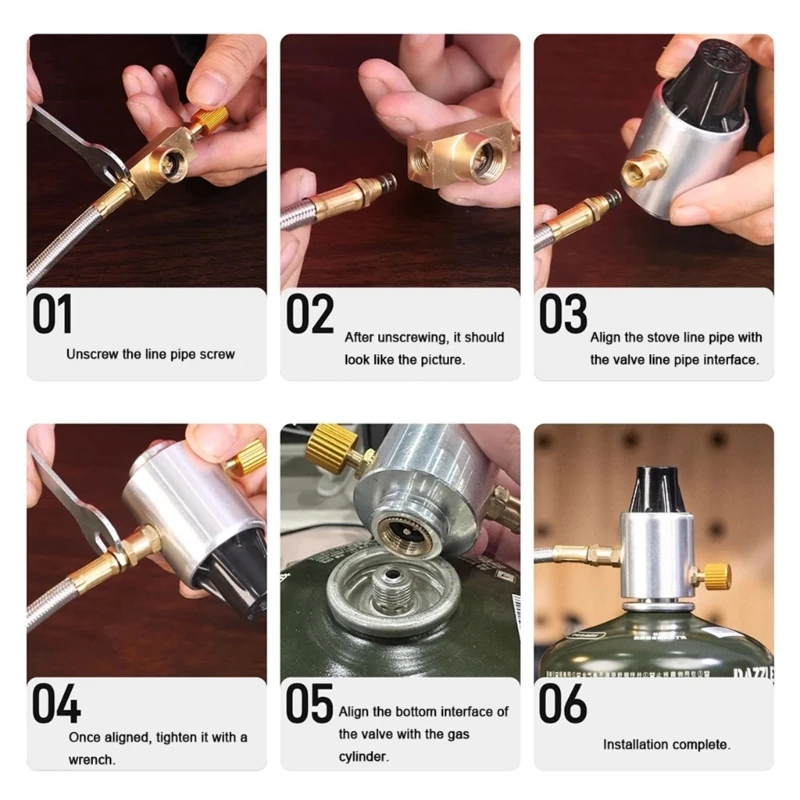 01
Unscrew the line pipe screw

02
After unscrewing, it should look like the picture.

03
Align the stove line pipe with the valve line pipe interface.

04
Once aligned, tighten it with a wrench.

05
Align the bottom interface of the valve with the gas cylinder.

06
Installation complete.