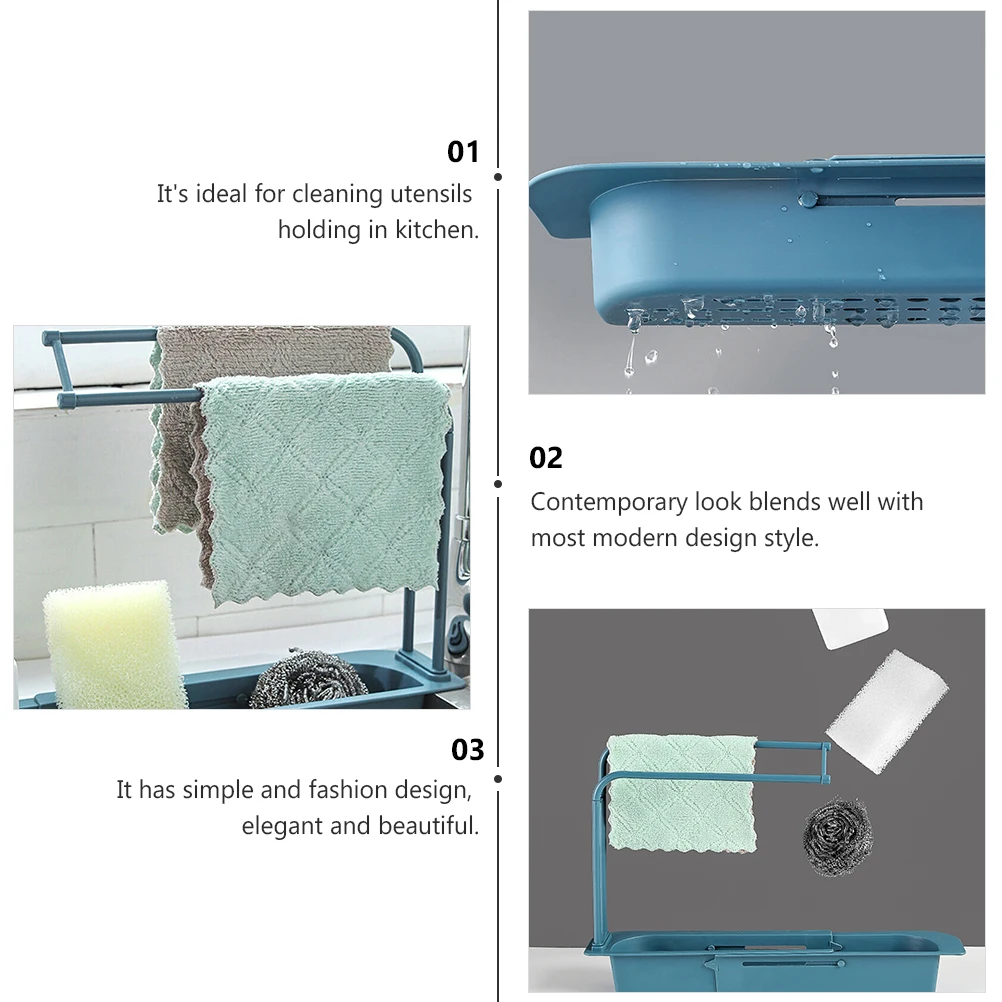 01
It's ideal for cleaning utensils holding in kitchen.

02
Contemporary look blends well with most modern design style.

03
It has simple and fashion design, elegant and beautiful.