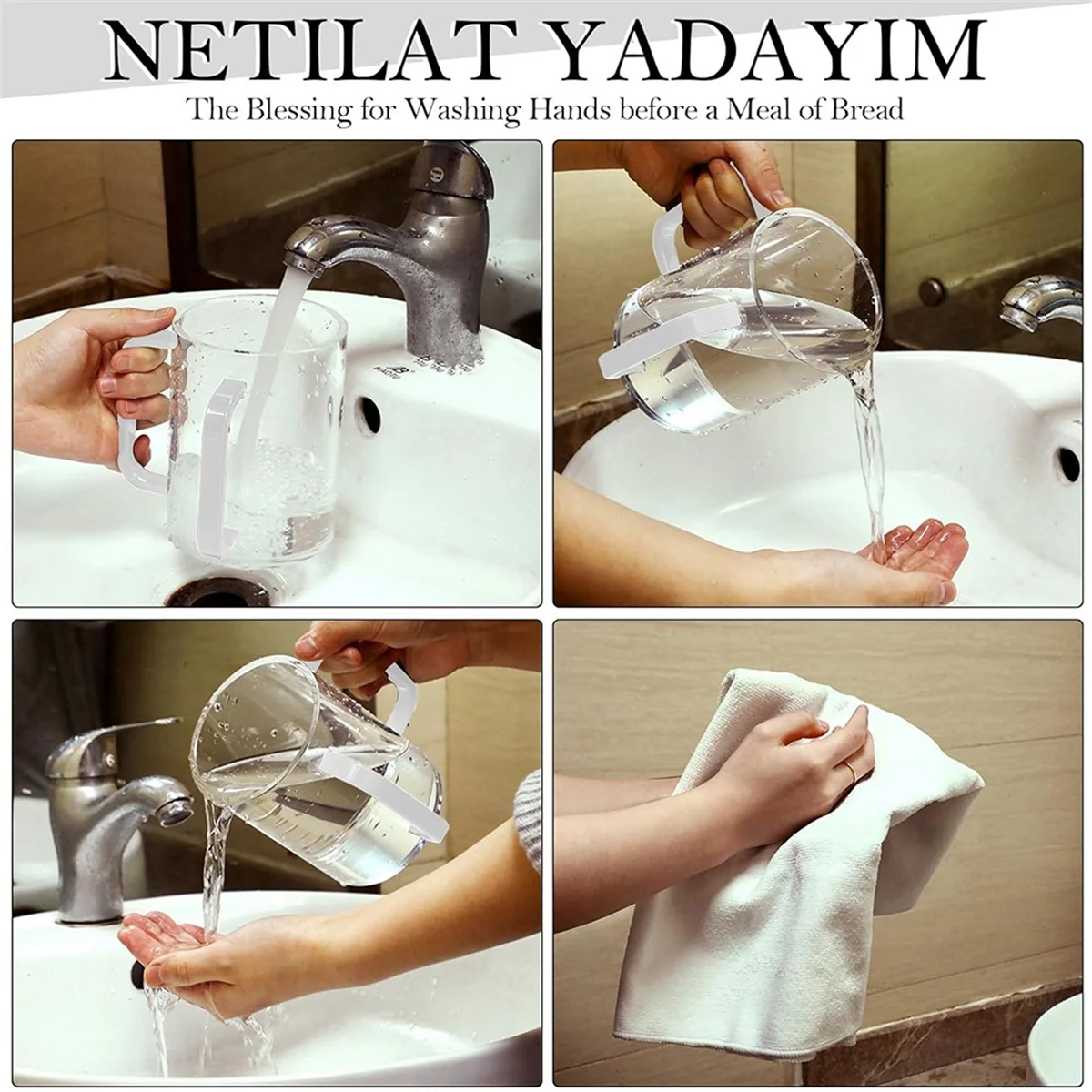 NETILAT YADAYIM
The Blessing for Washing Hands before a Meal of Bread