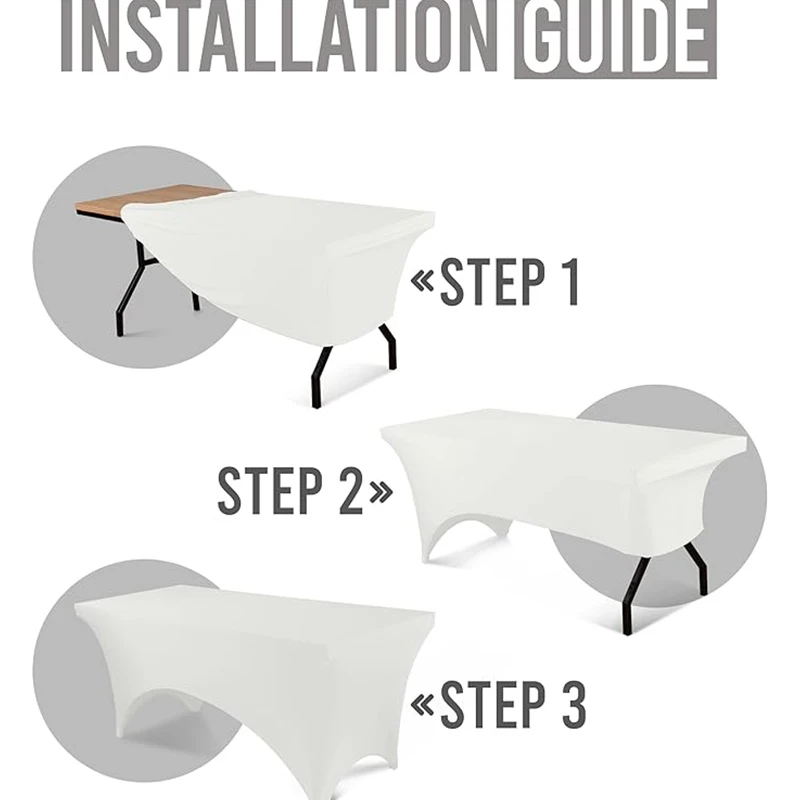 INSTALLATION GUIDE

«STEP 1

STEP 2»

«STEP 3