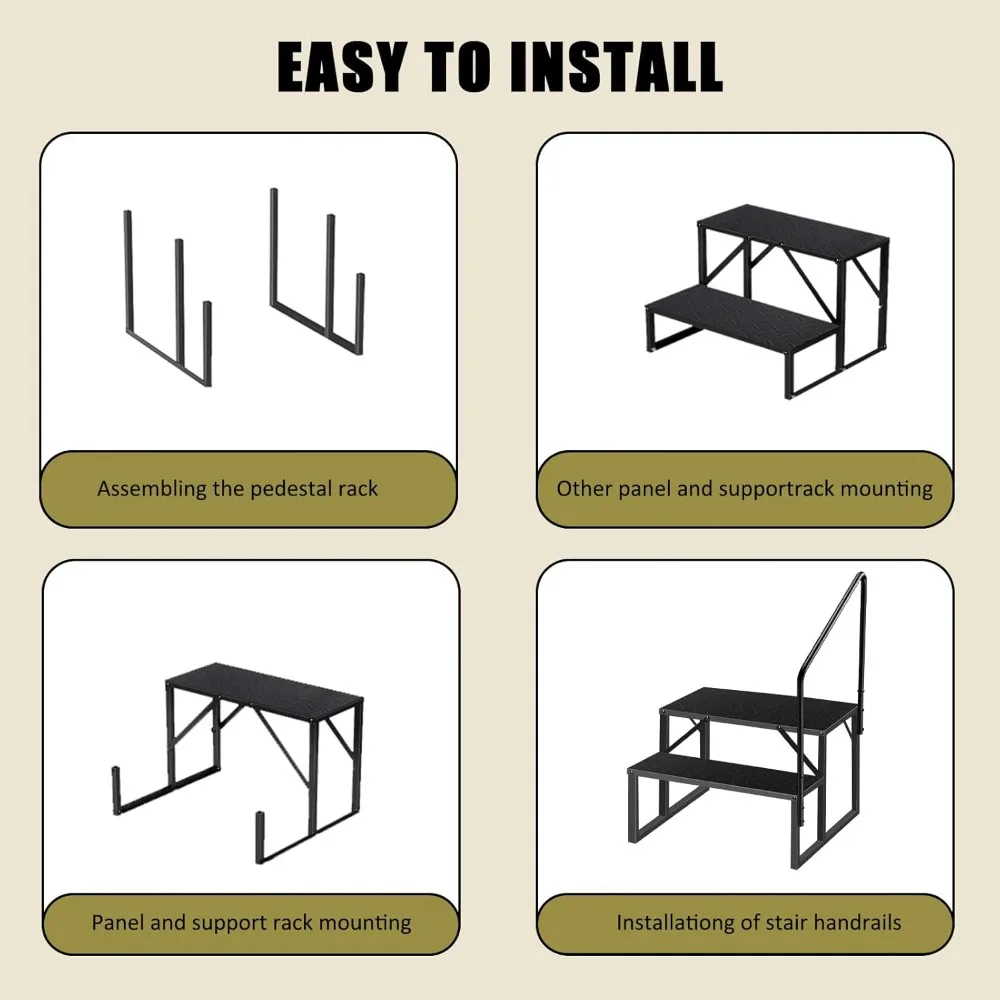 EASY TO INSTALL

Assembling the pedestal rack

Other panel and supportrack mounting

Panel and support rack mounting

Installationg of stair handrails