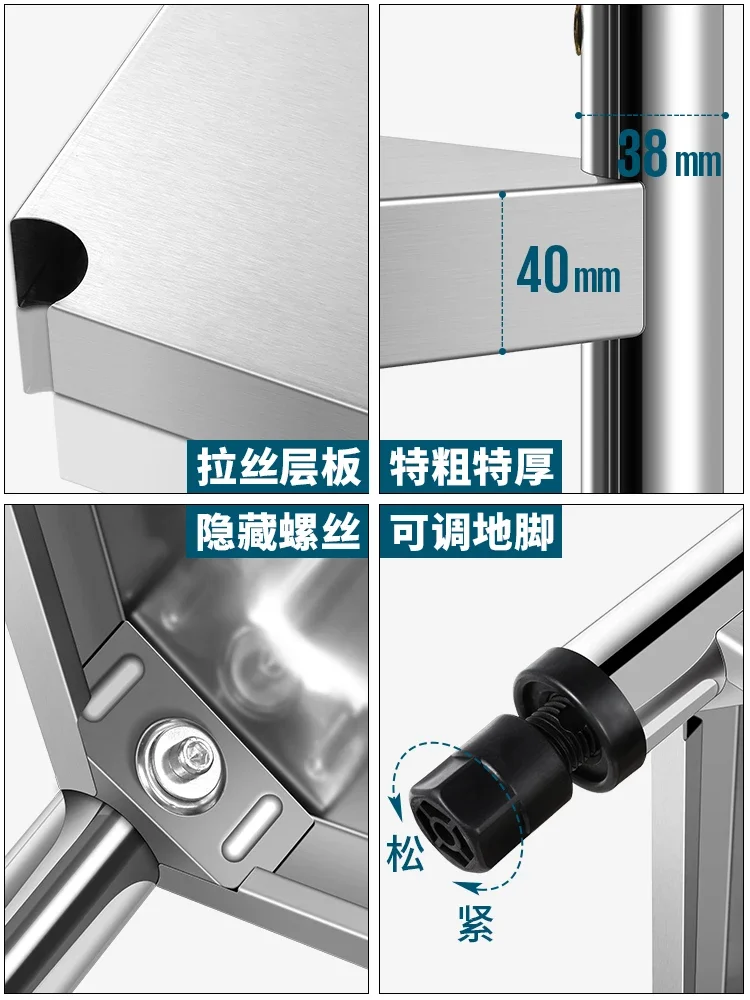 拉丝层板

38mm

40mm

特粗特厚

隐藏螺丝

可调地脚

松

紧